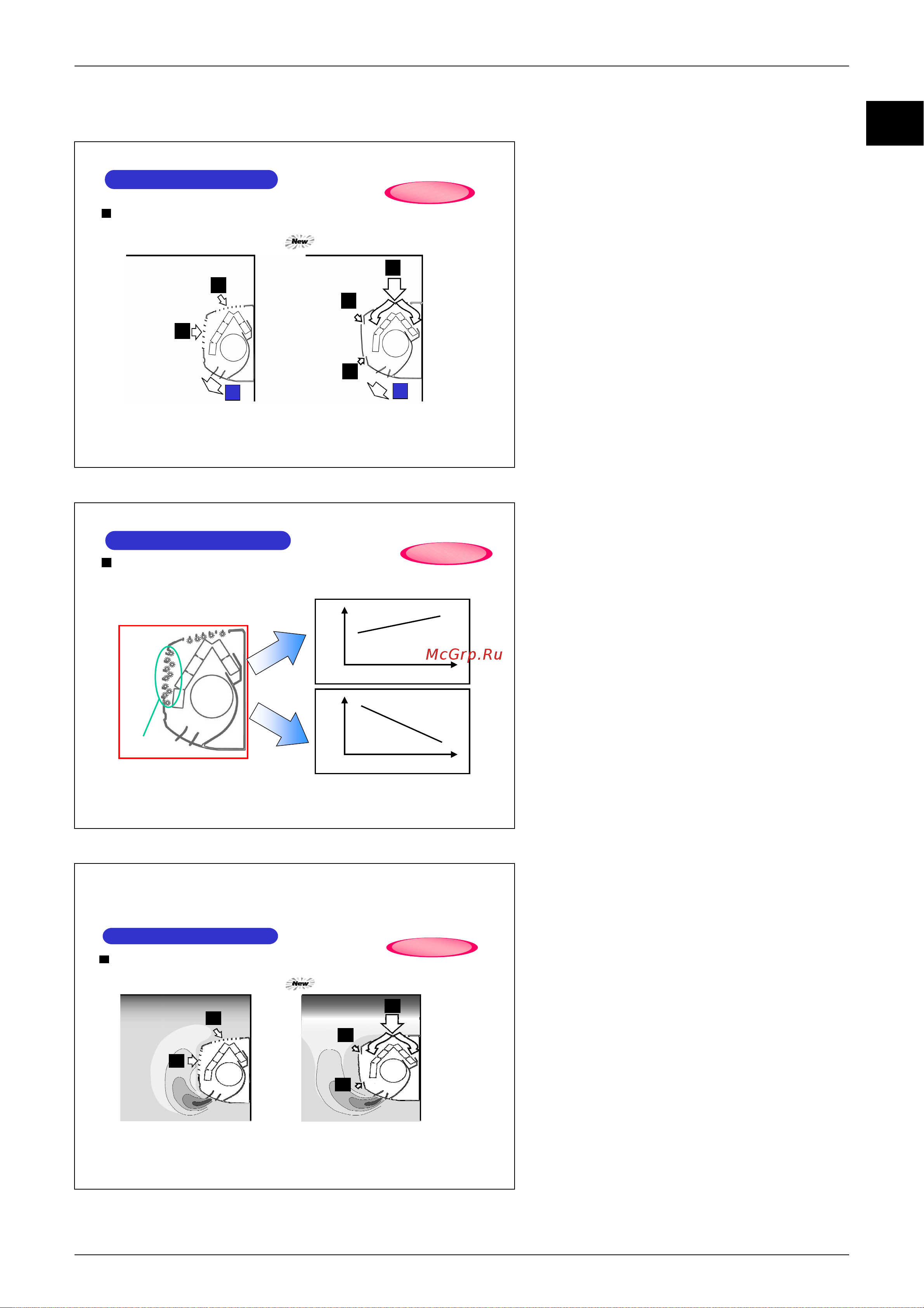 New

McGrp.Ru

New