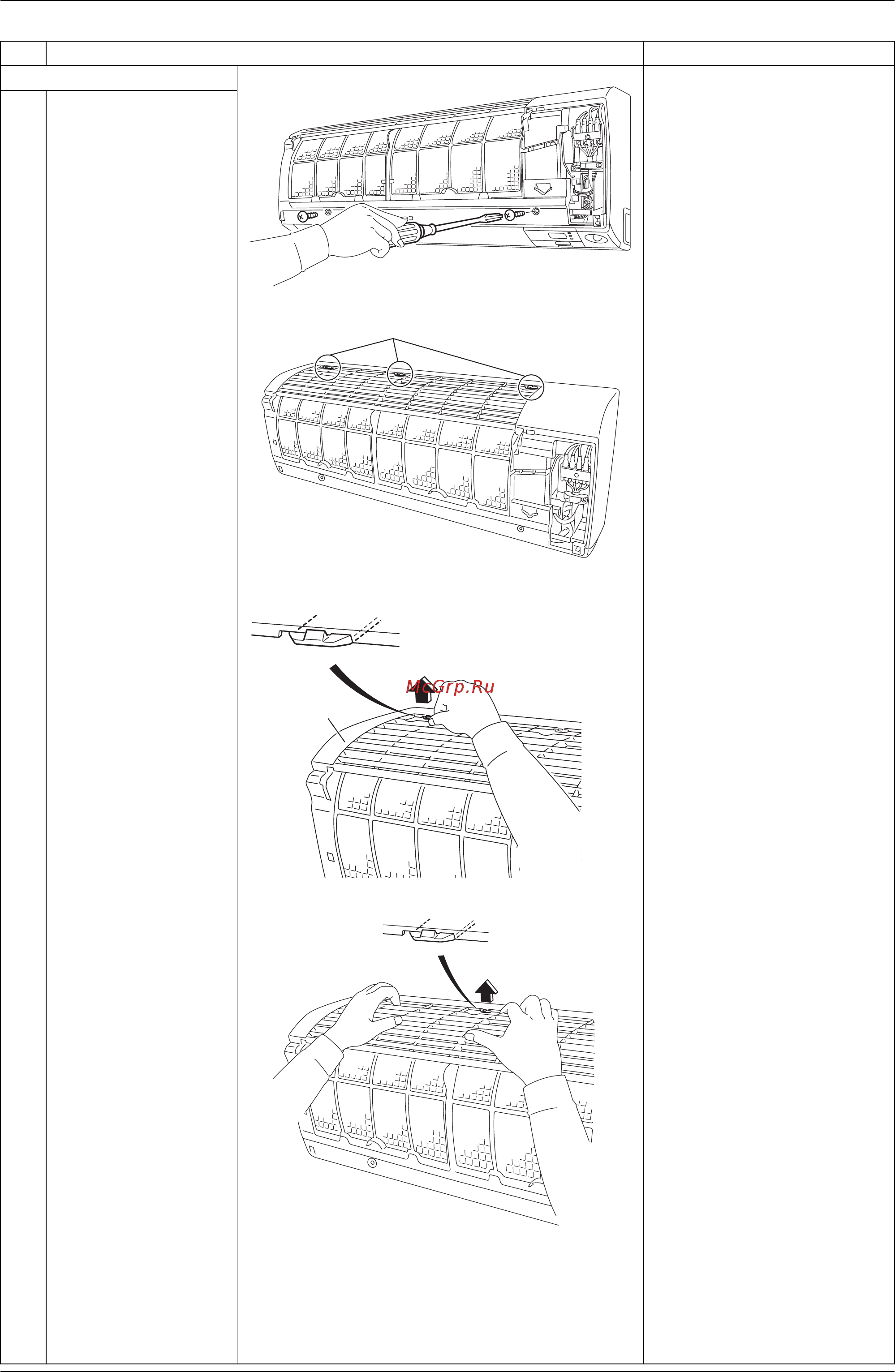 McGrp.Ru