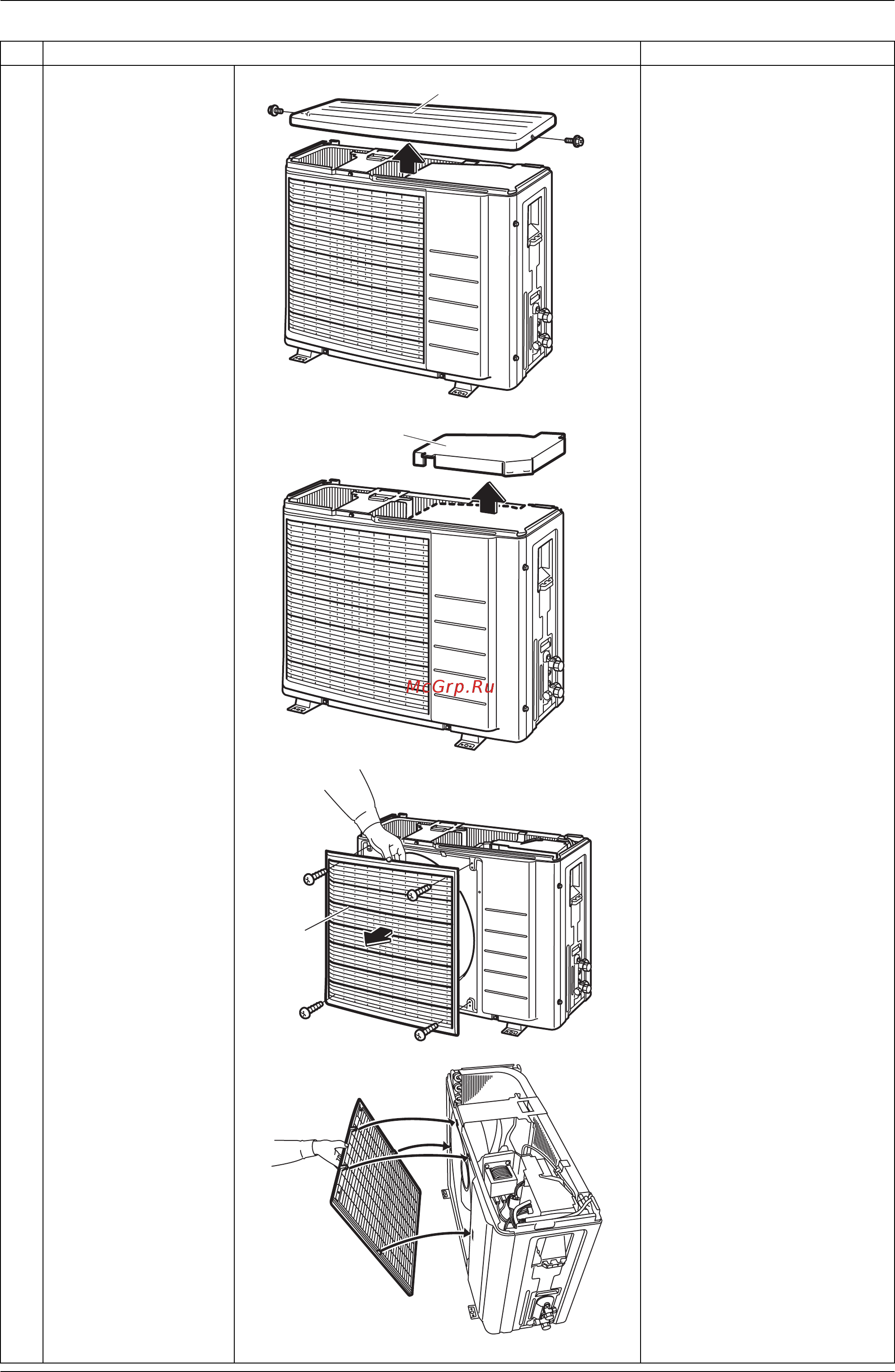 McGrp.Ru