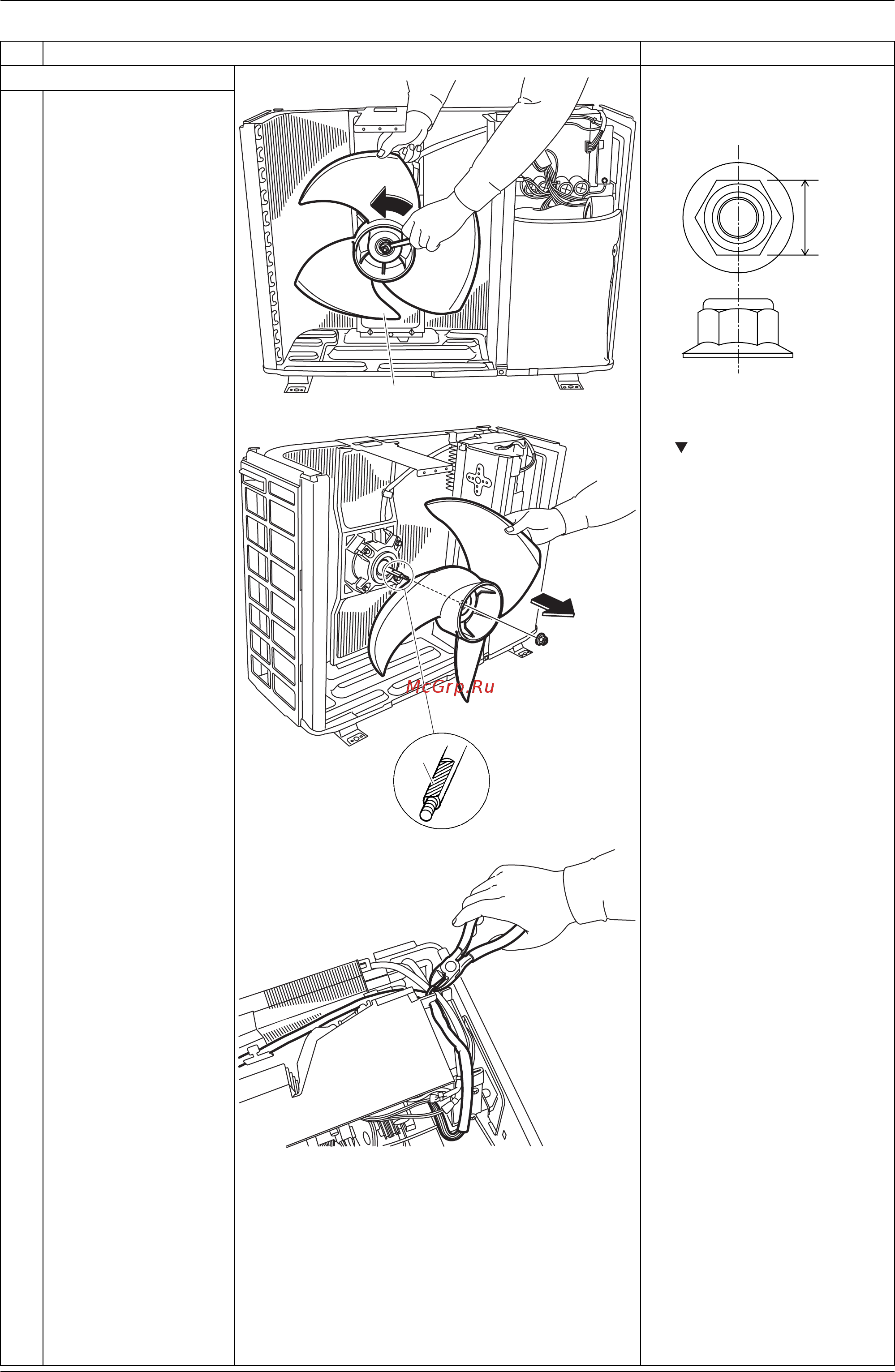 McGrp.Ru