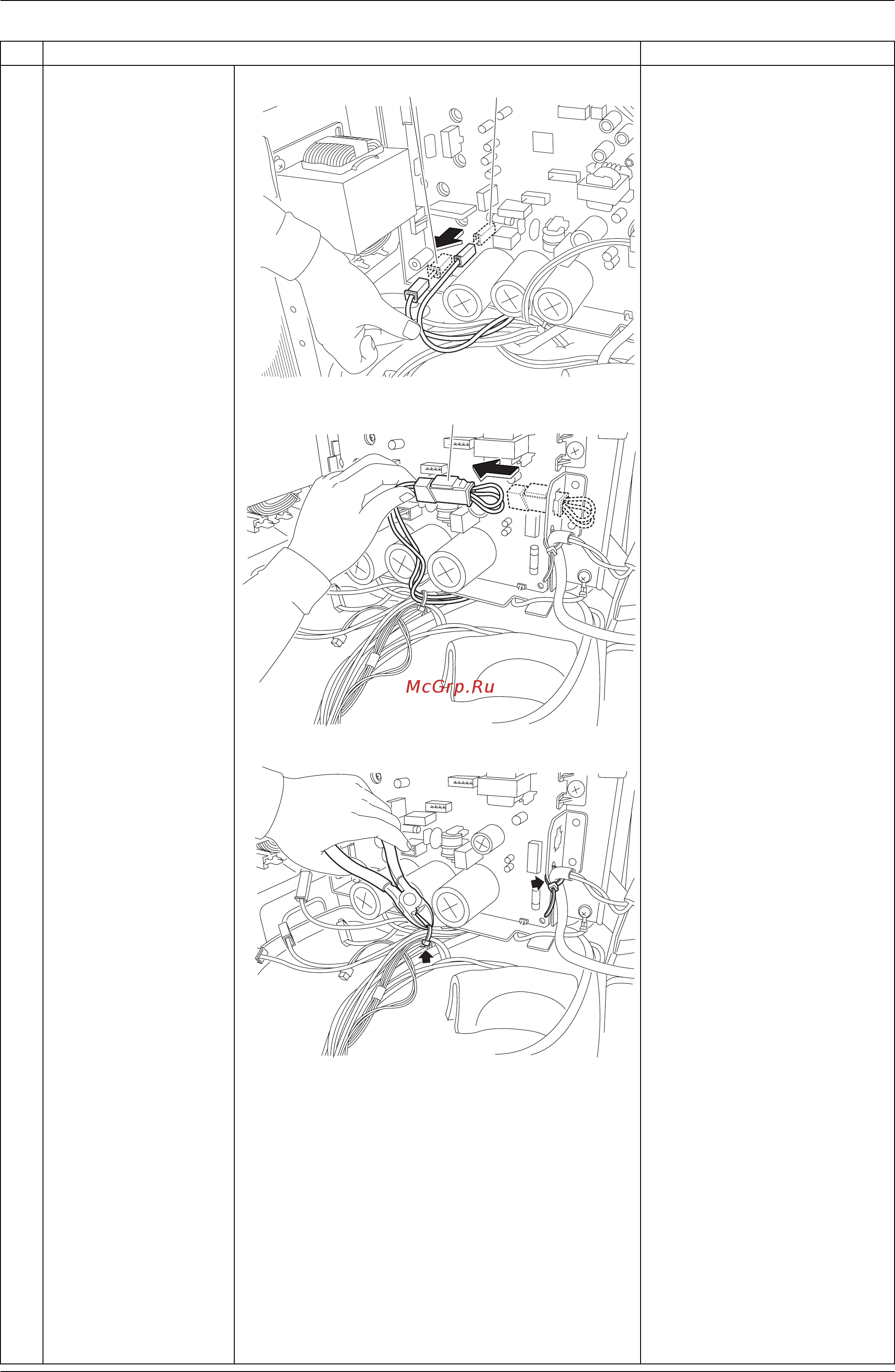 McGrp.Ru