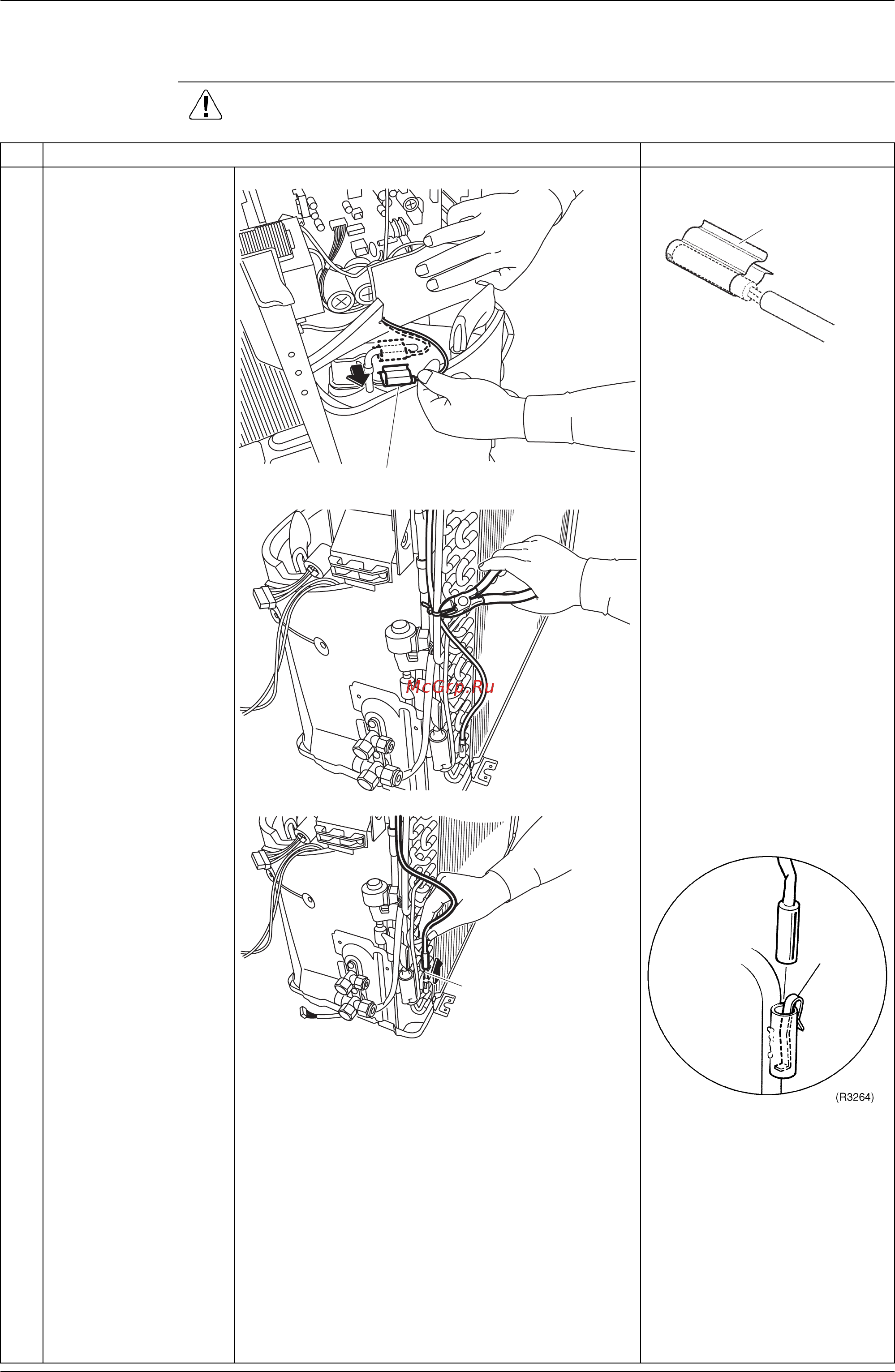 McGrp.Ru

(R3264)