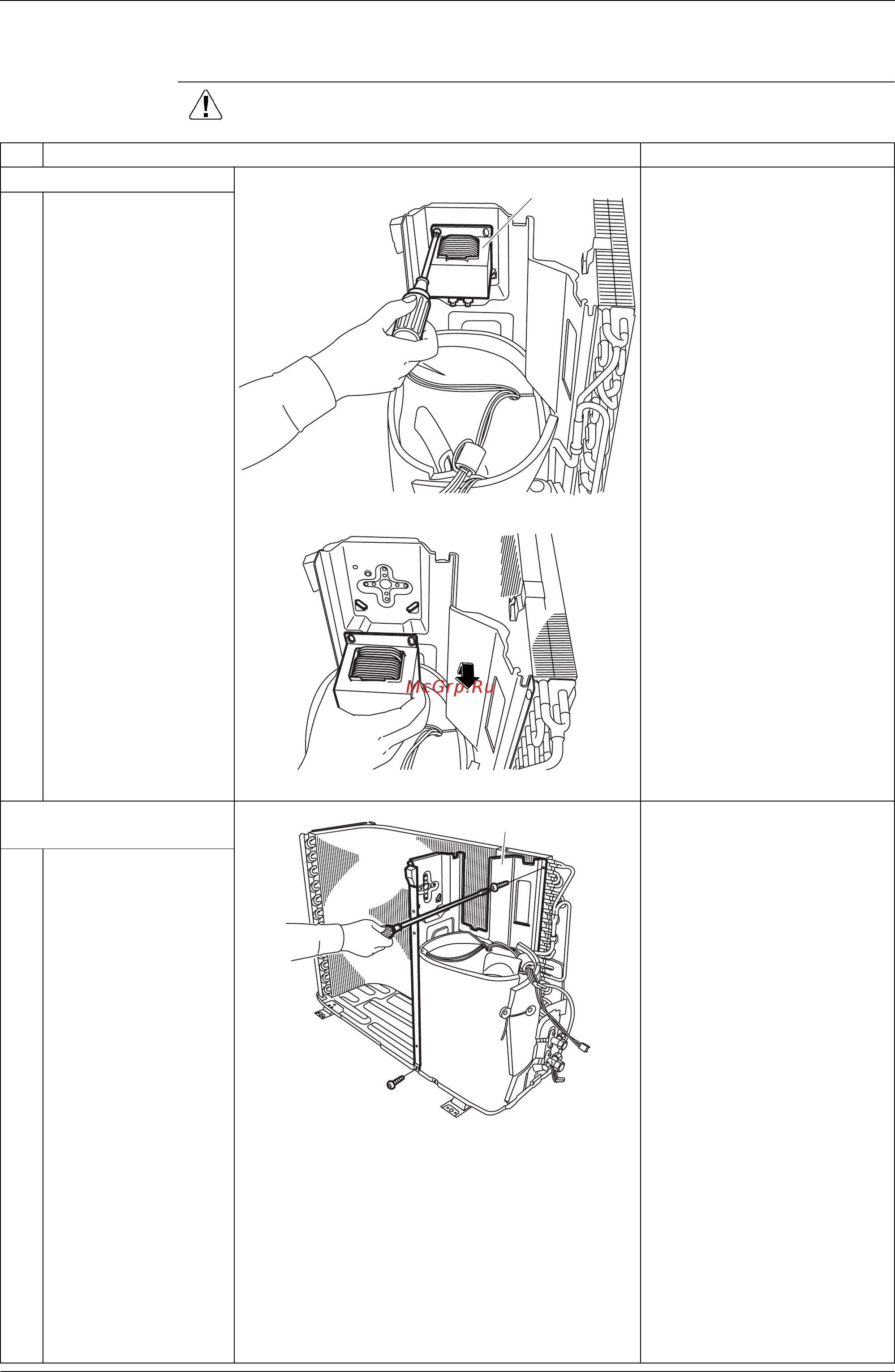 McGrp.Ru