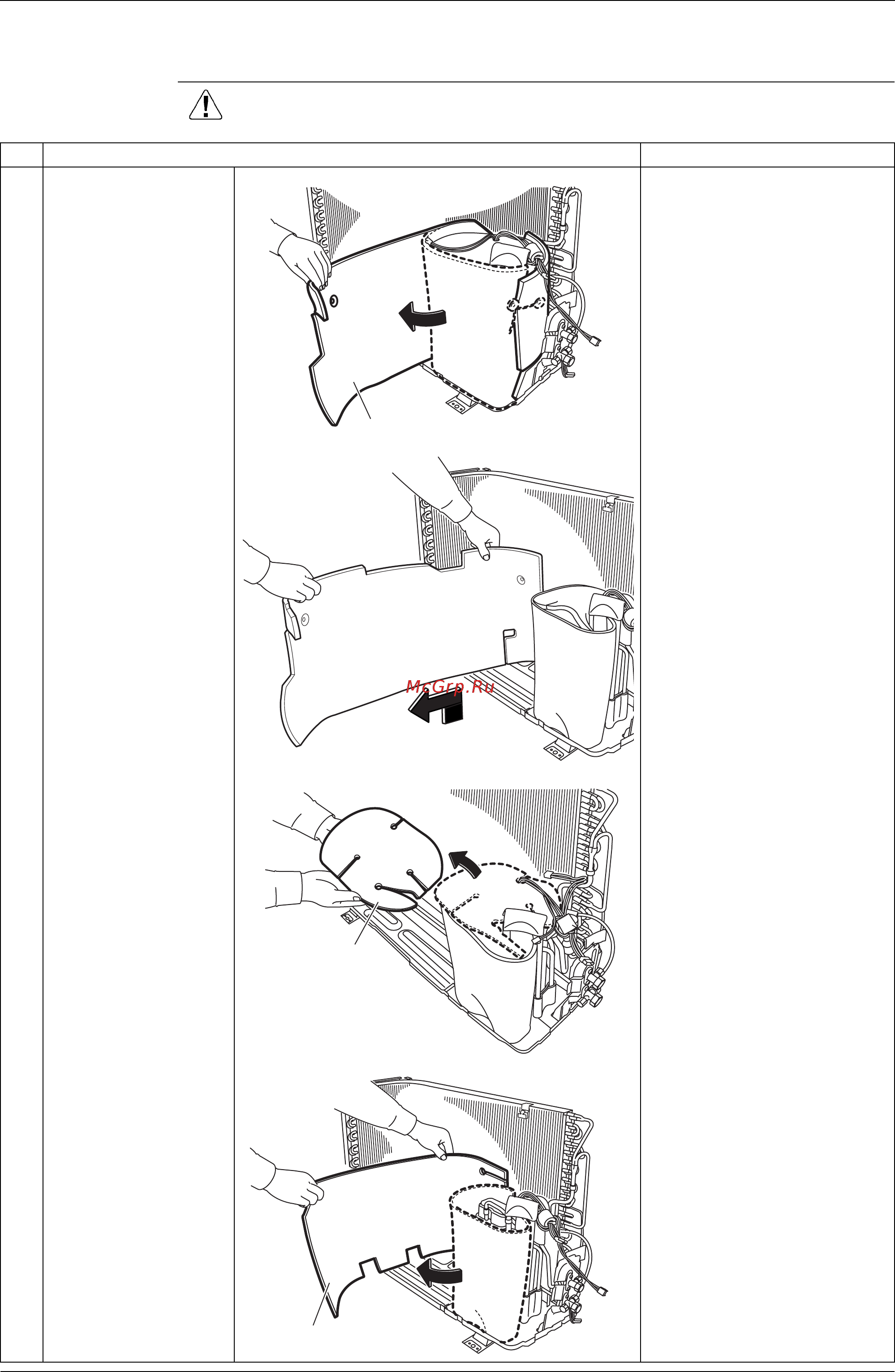 McGrp.Ru