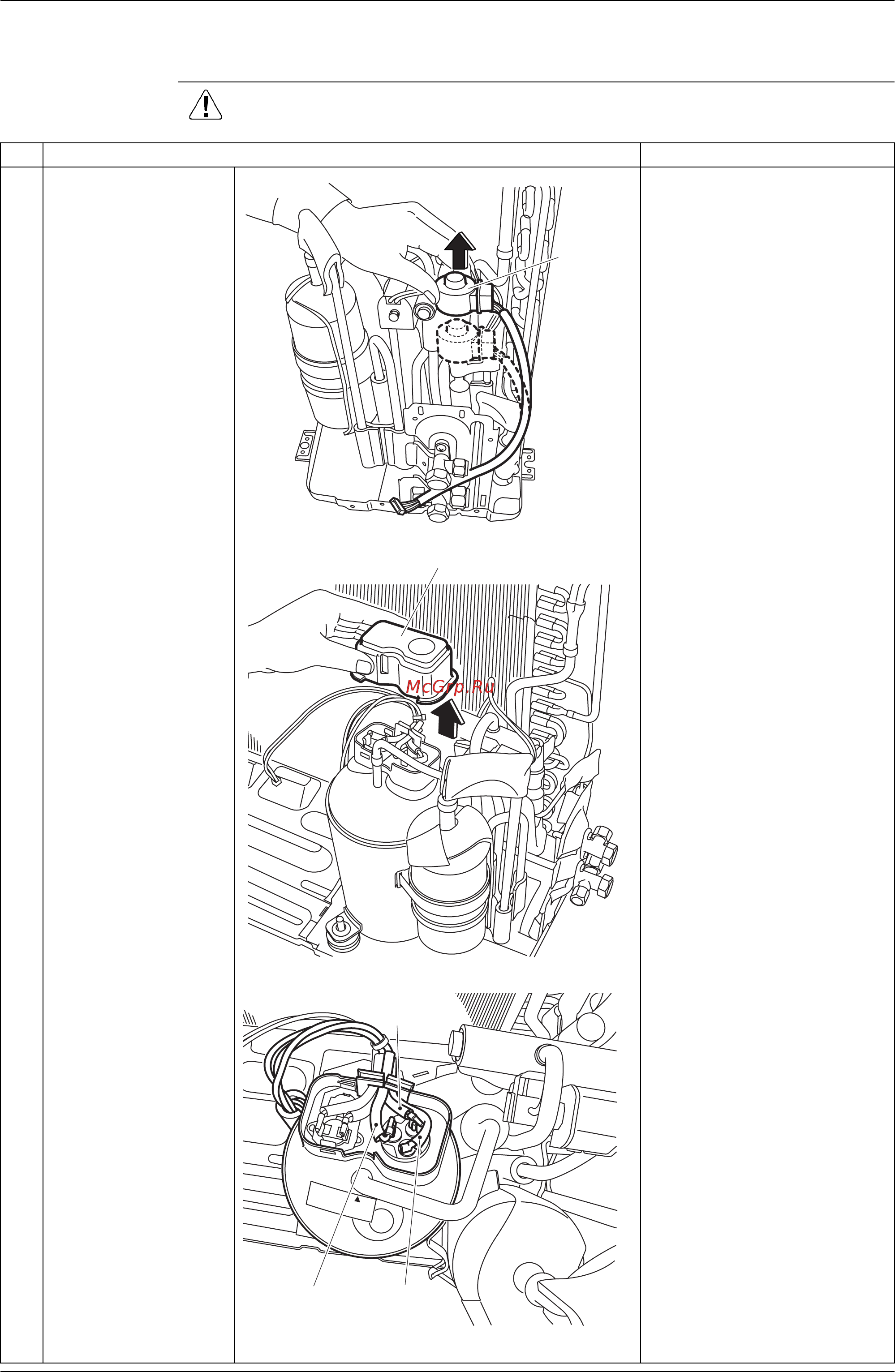 McGrp.Ru