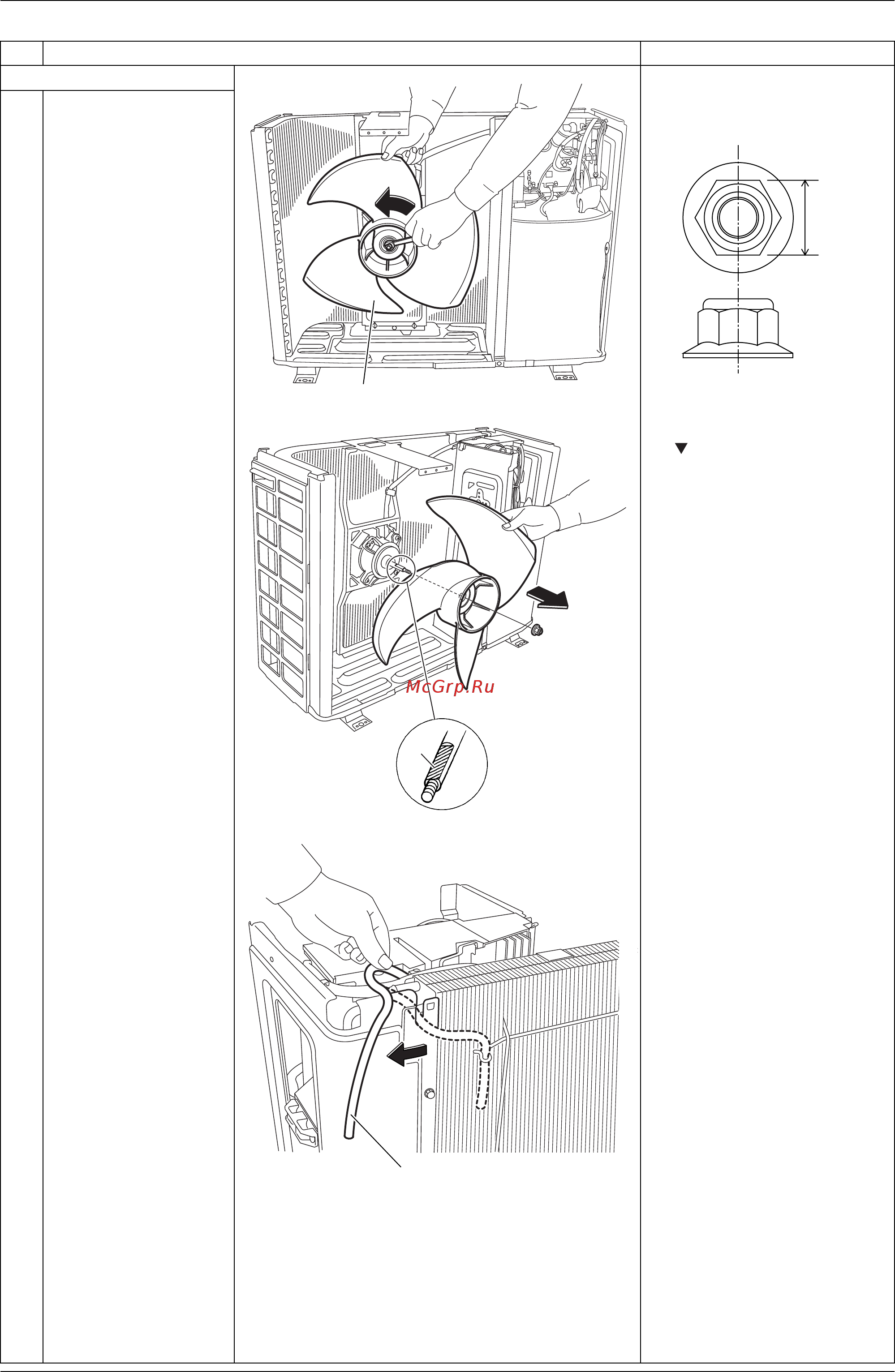 McGrp.Ru