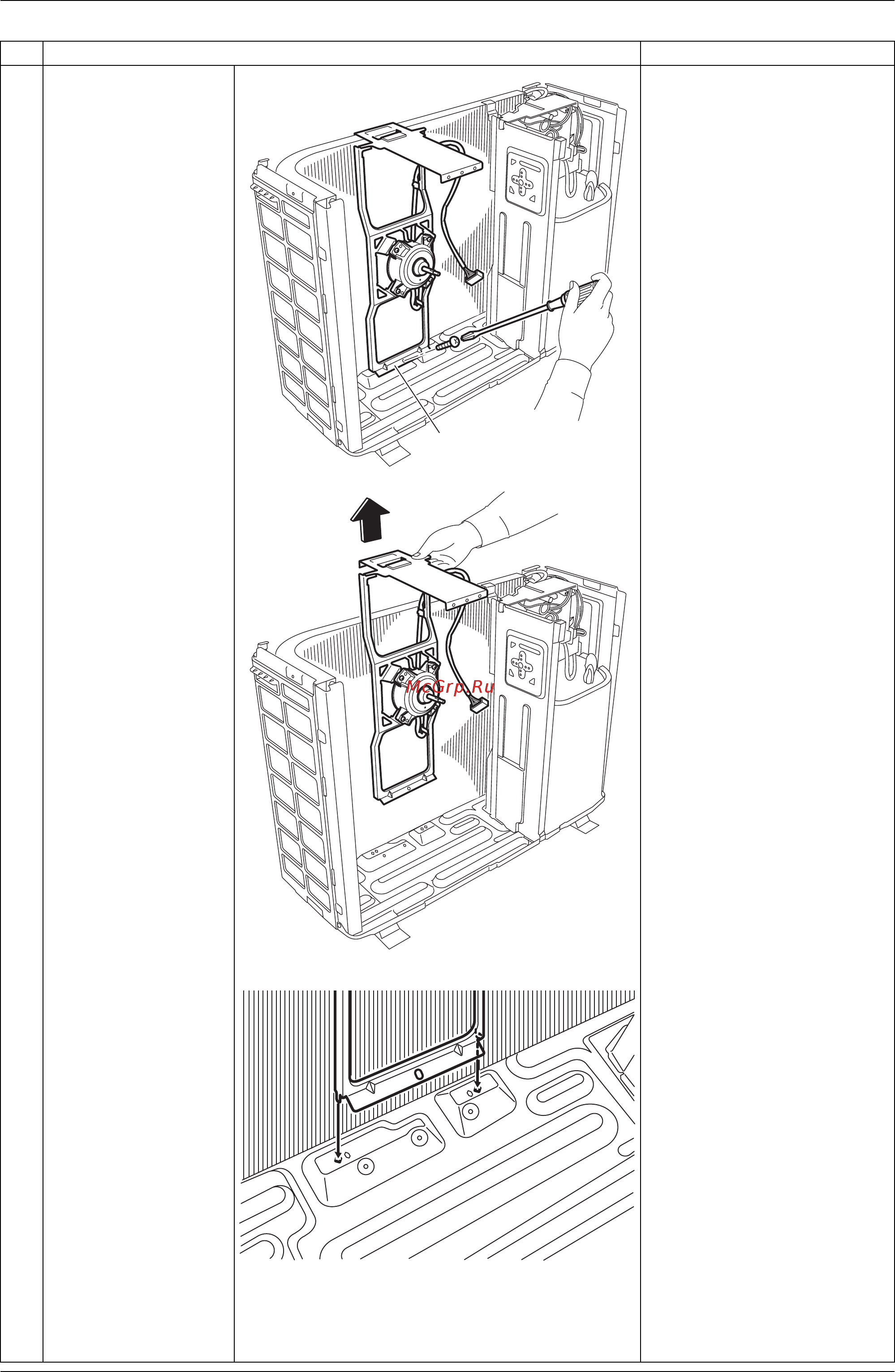 McGrp.Ru