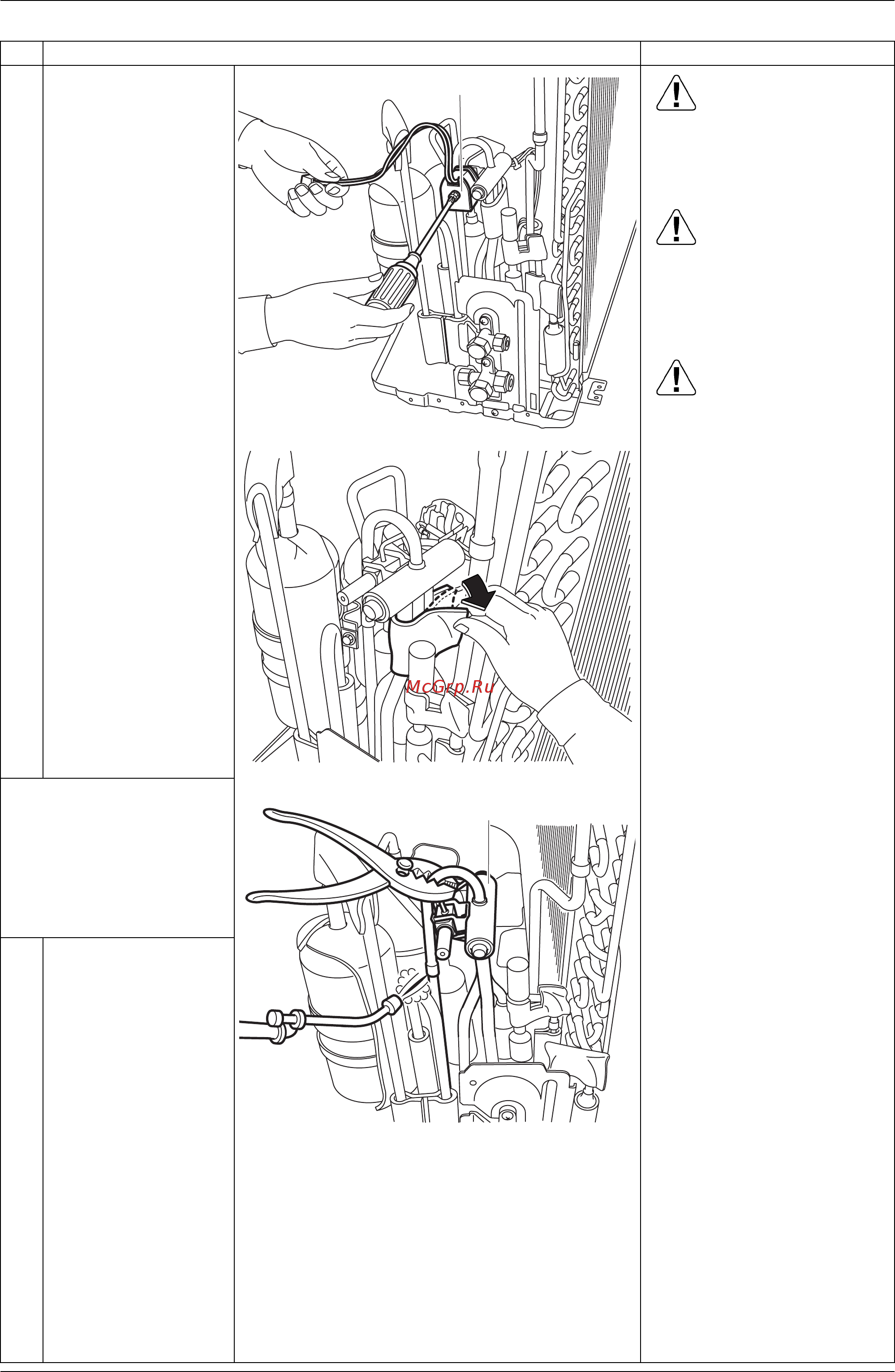 McGrp.Ru