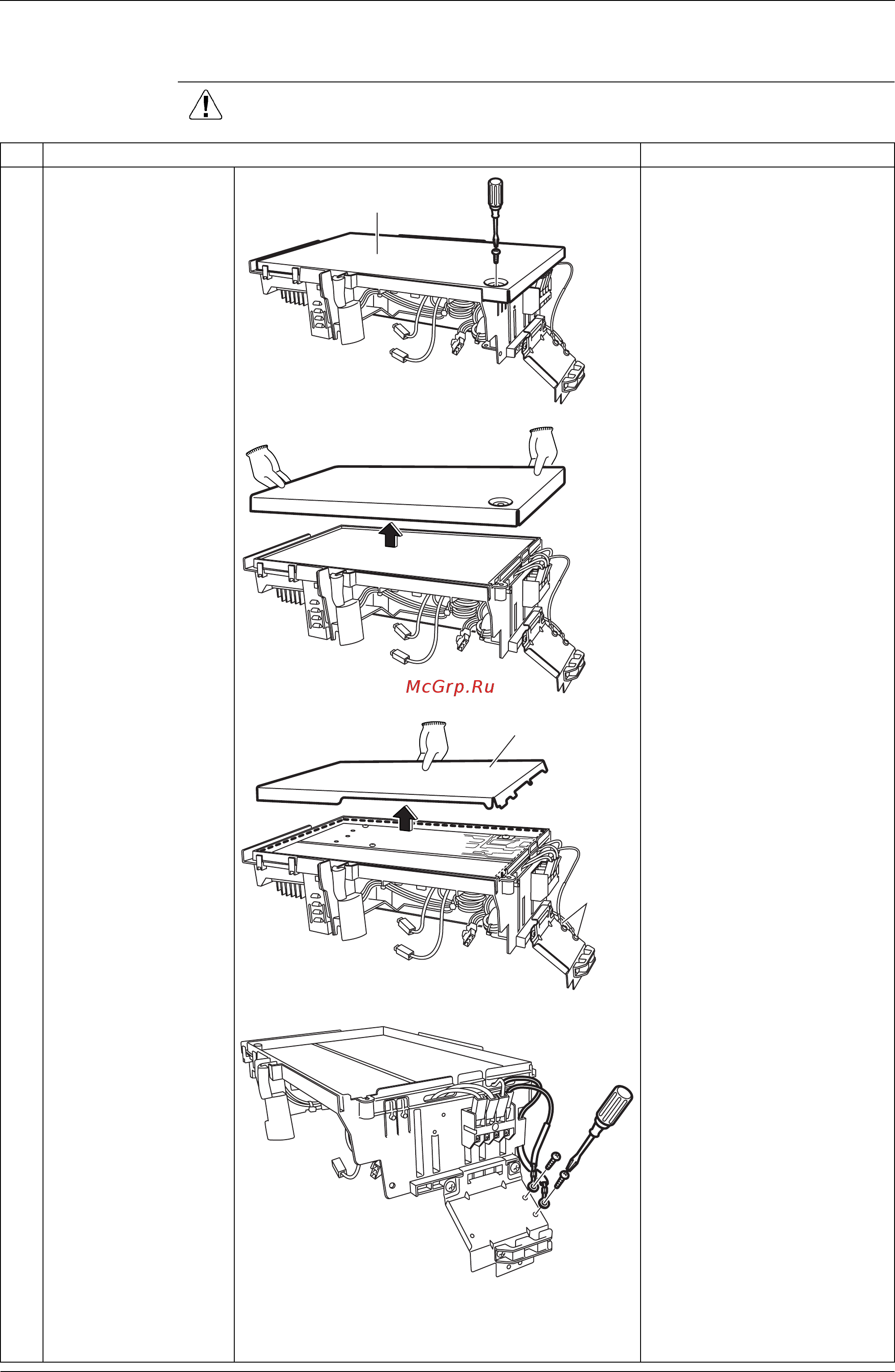 McGrp.Ru