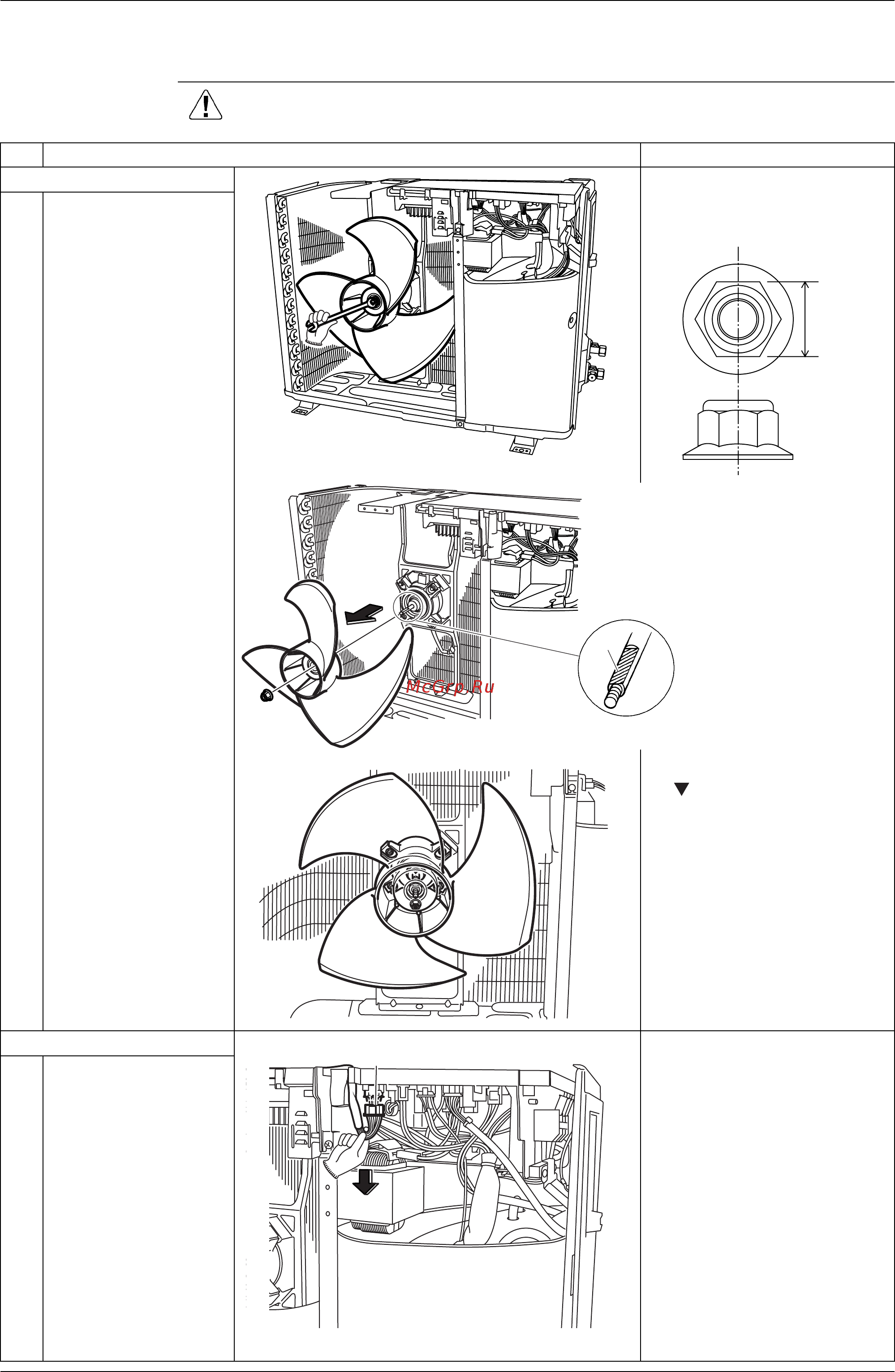 McGrp.Ru