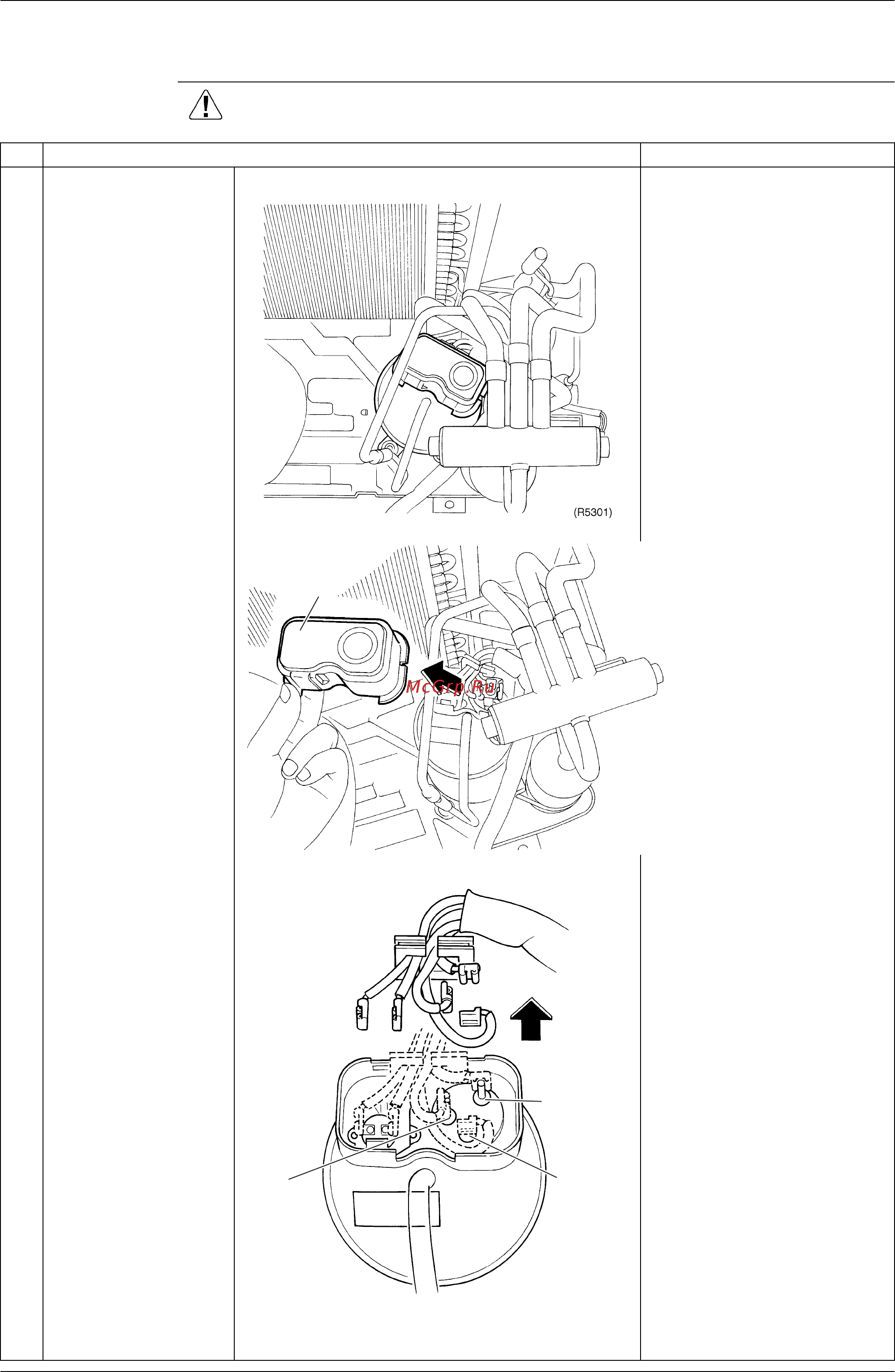 (R5301)

McGrp.Ru