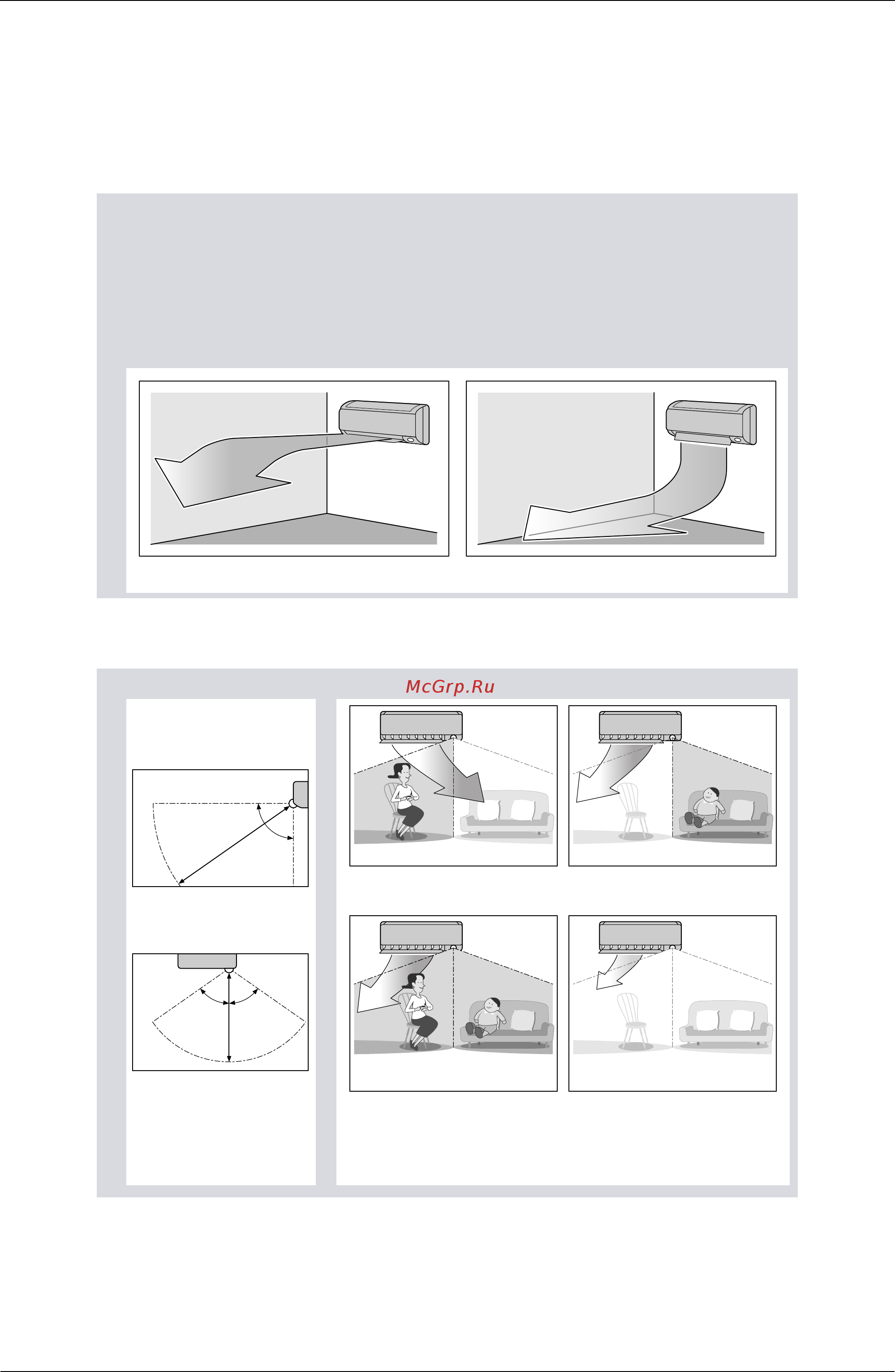 McGrp.Ru