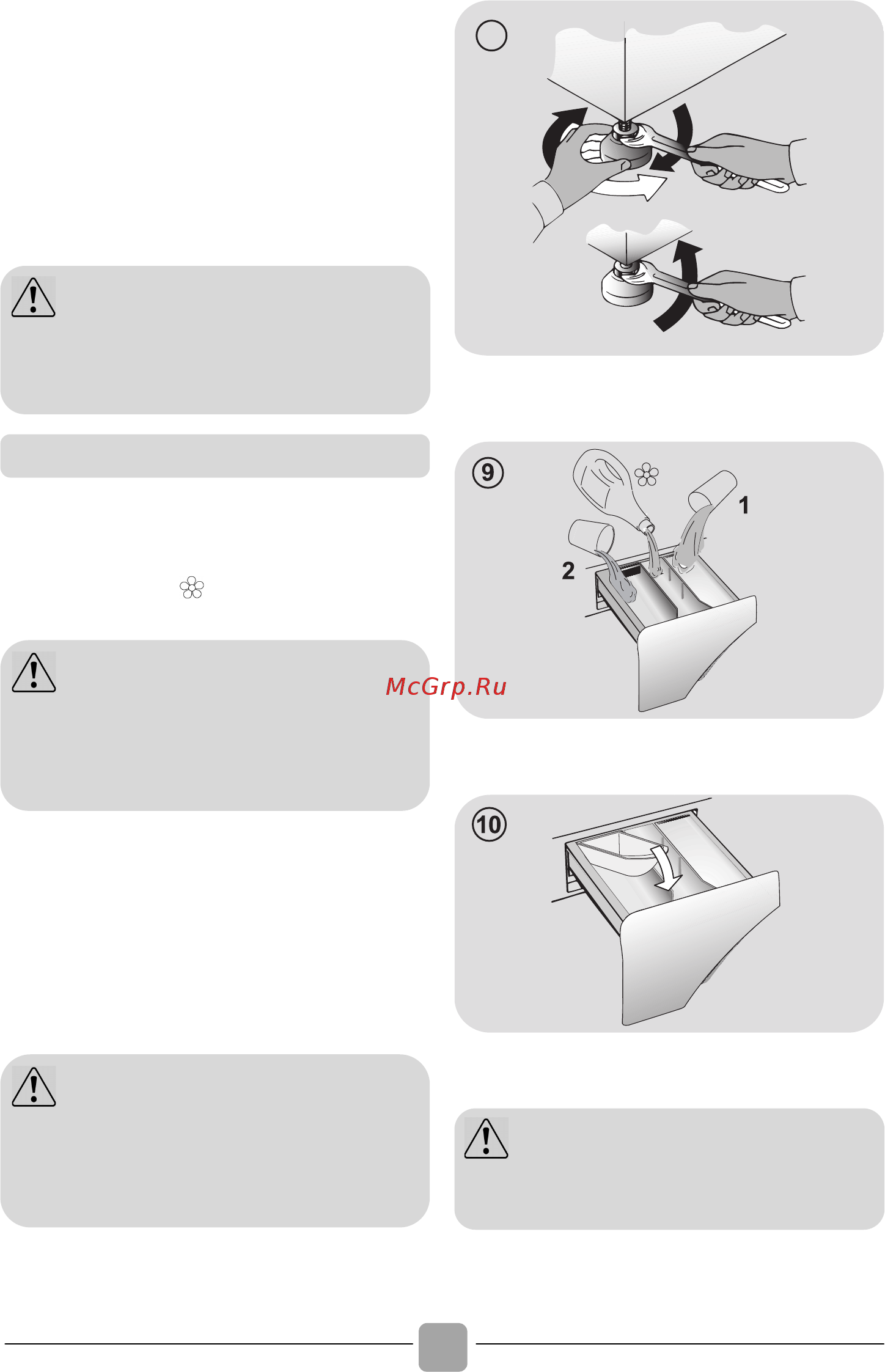 9

1

2

McGrp.Ru

10