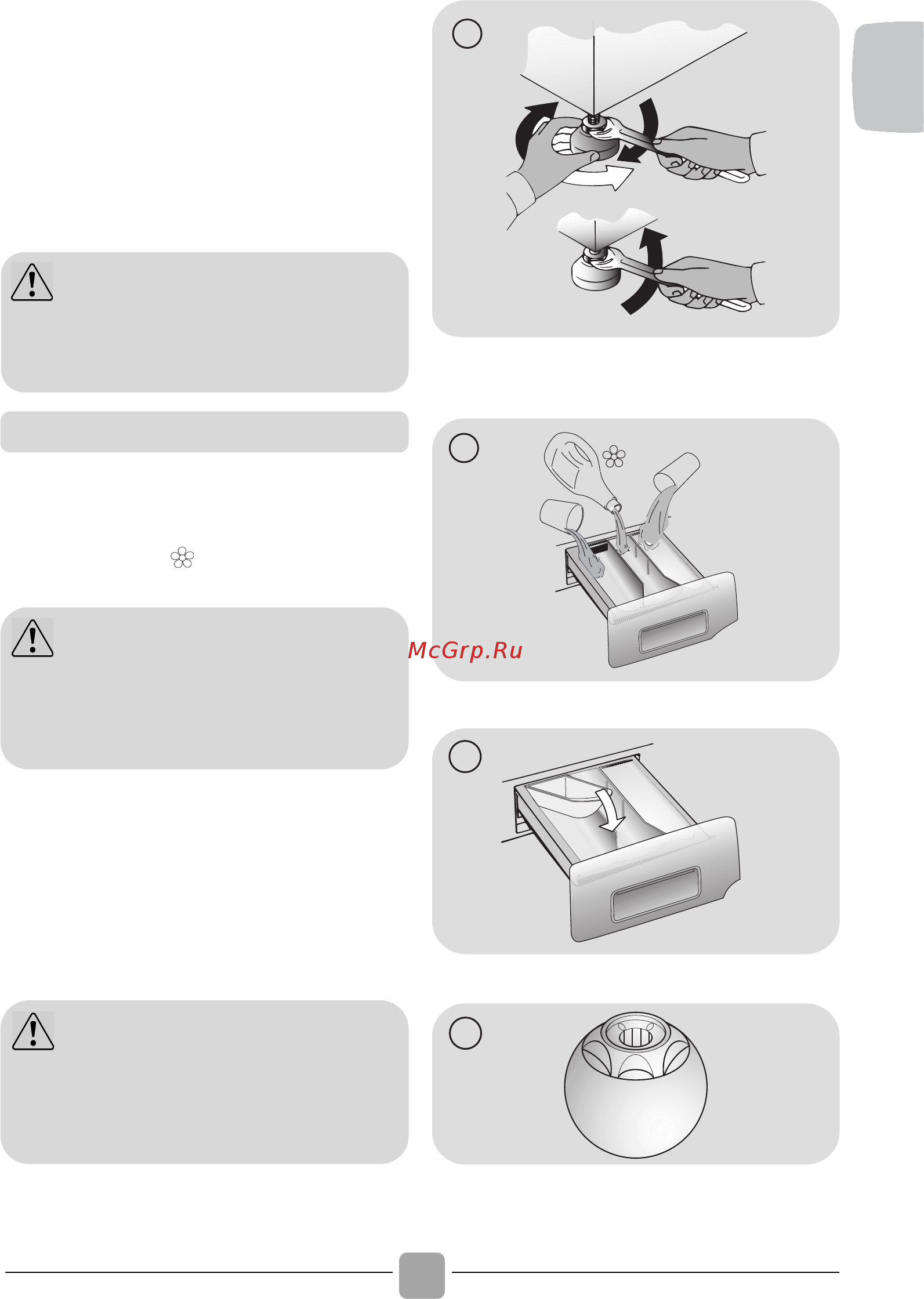 McGrp.Ru