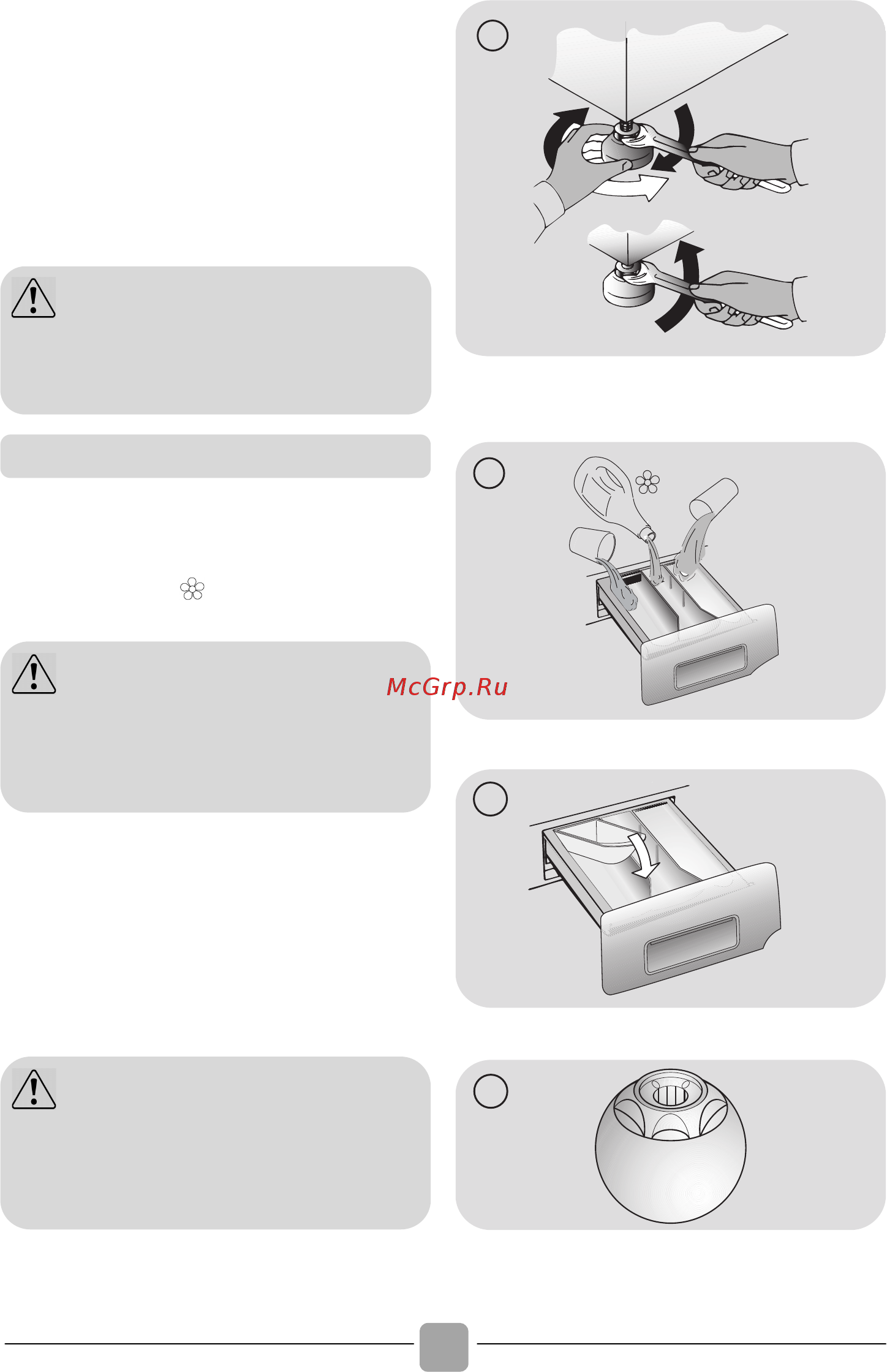 McGrp.Ru