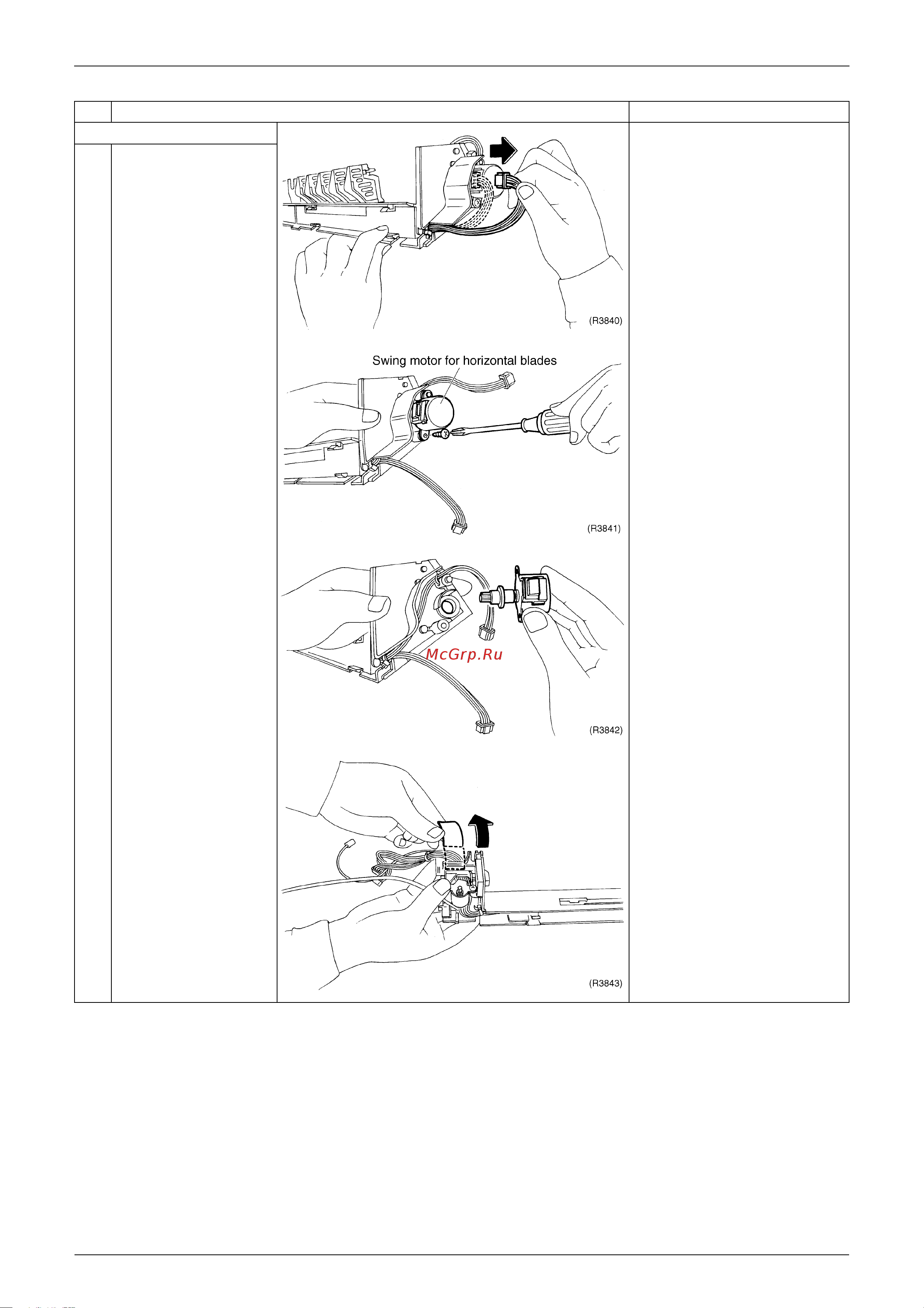 (R3840)

Swing motor for horizontal blades

(R3841)

McGrp.Ru

(R3842)

(R3843)