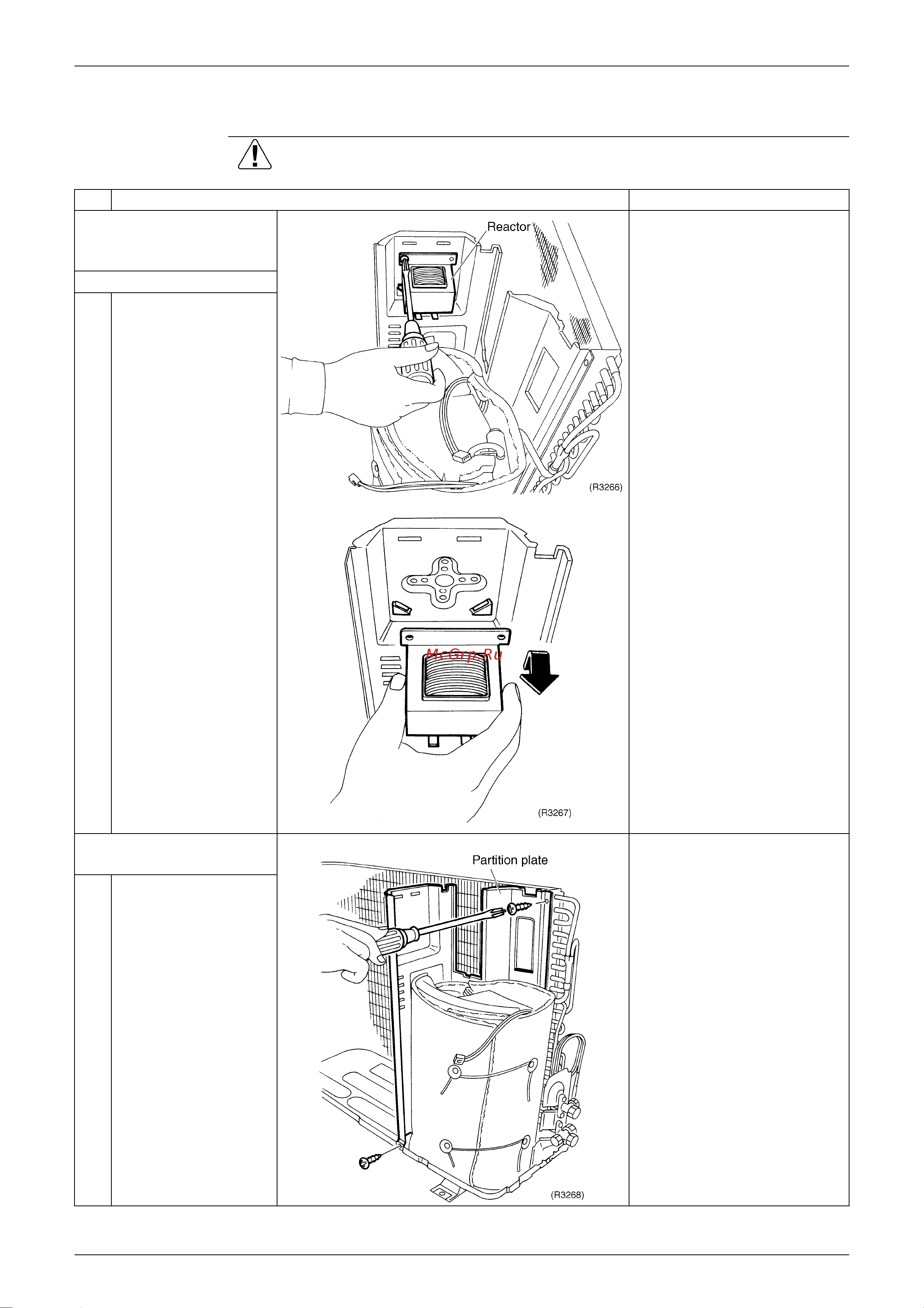 Reactor

(R3266)

McGrp.Ru

(R3267)

Partition plate

(R3268)