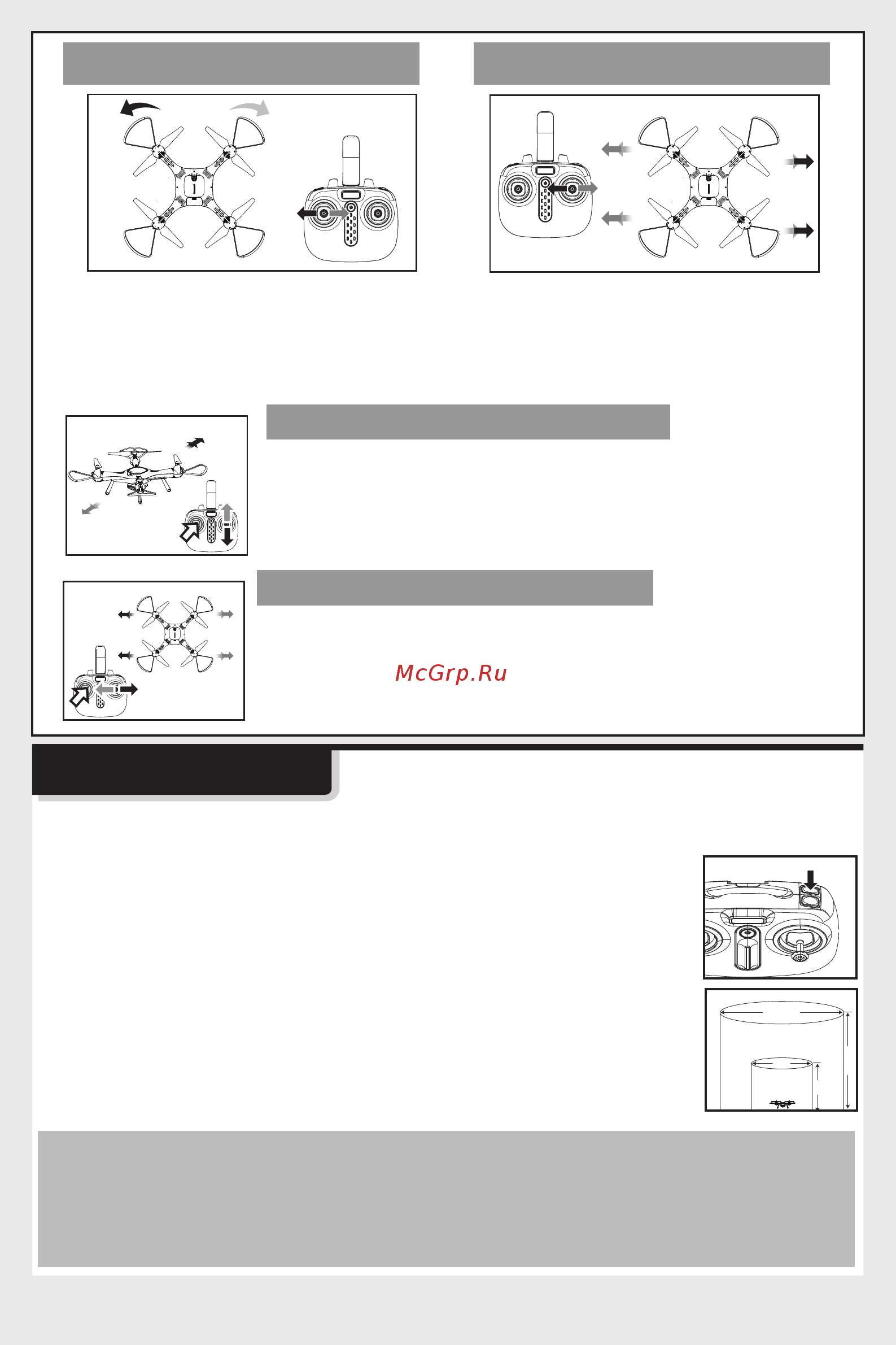 McGrp.Ru