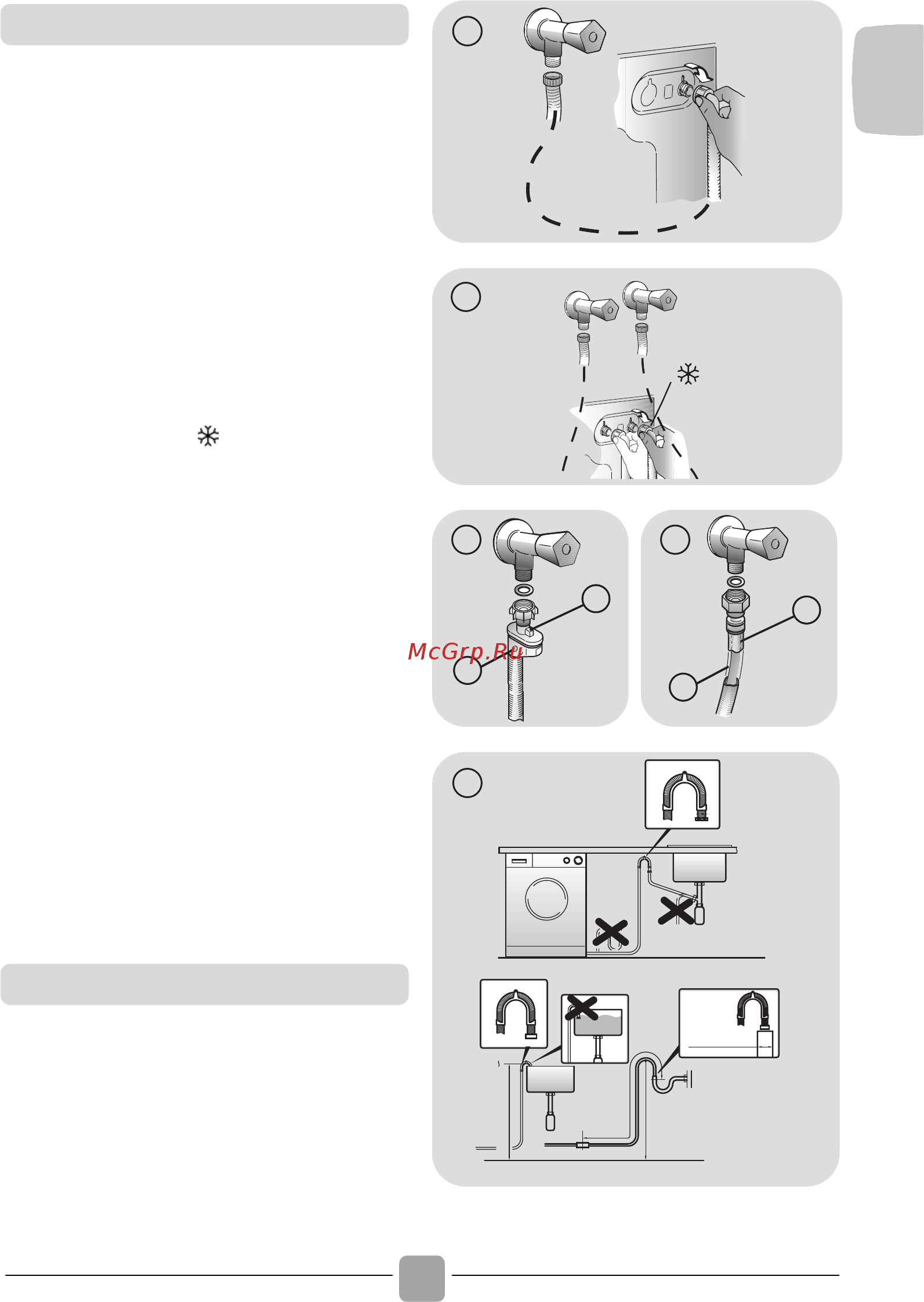 McGrp.Ru