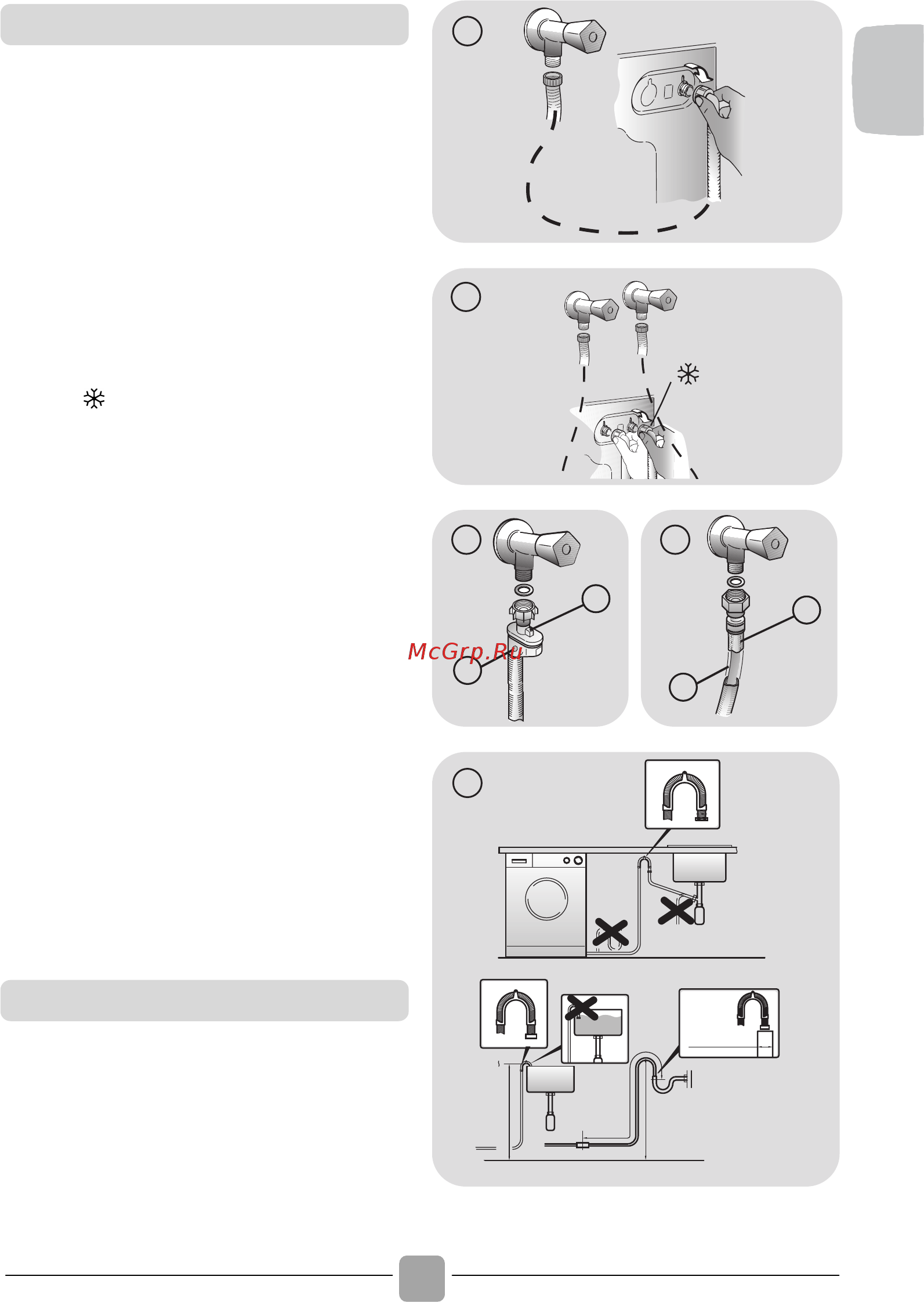 McGrp.Ru