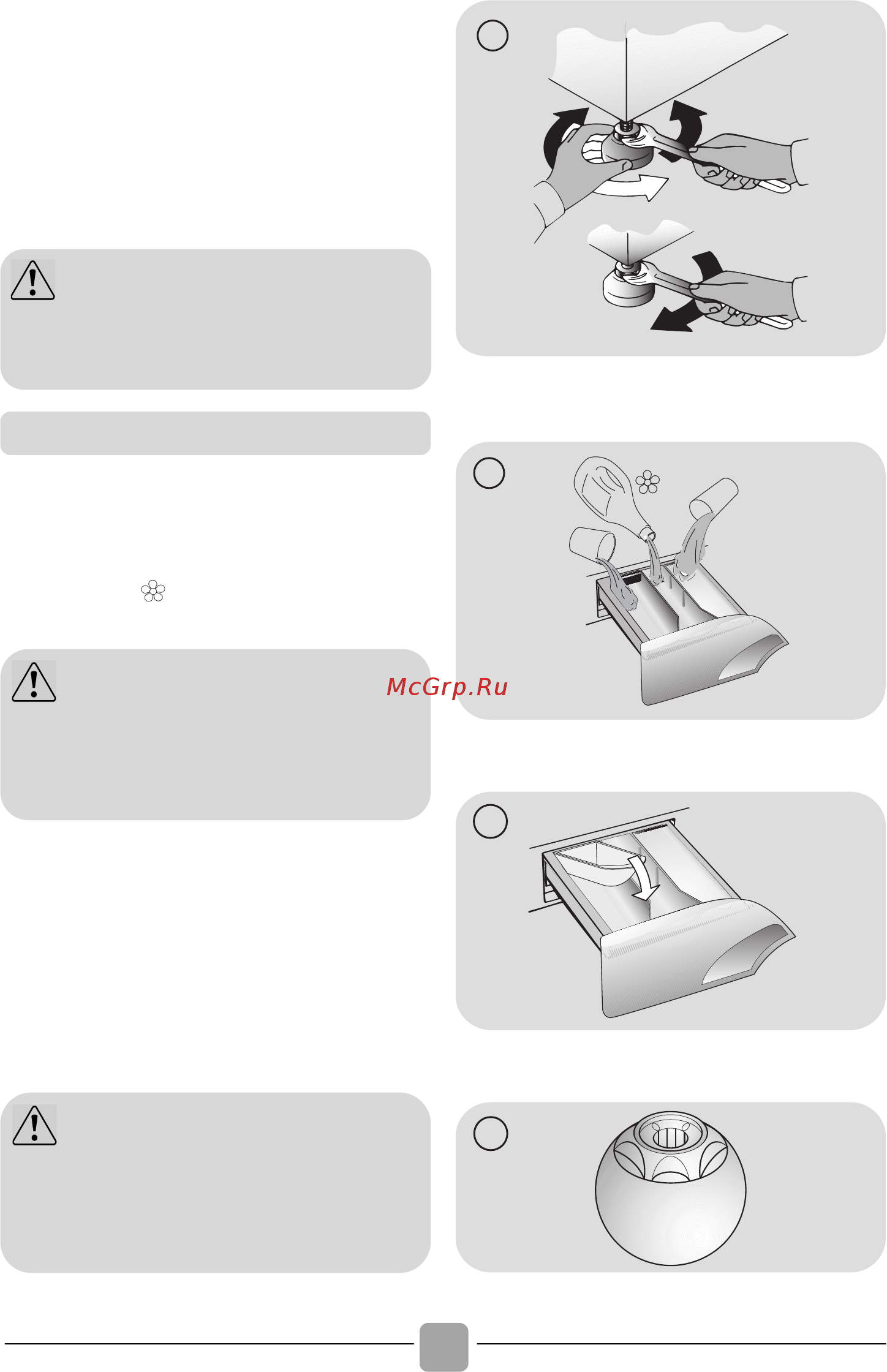 McGrp.Ru