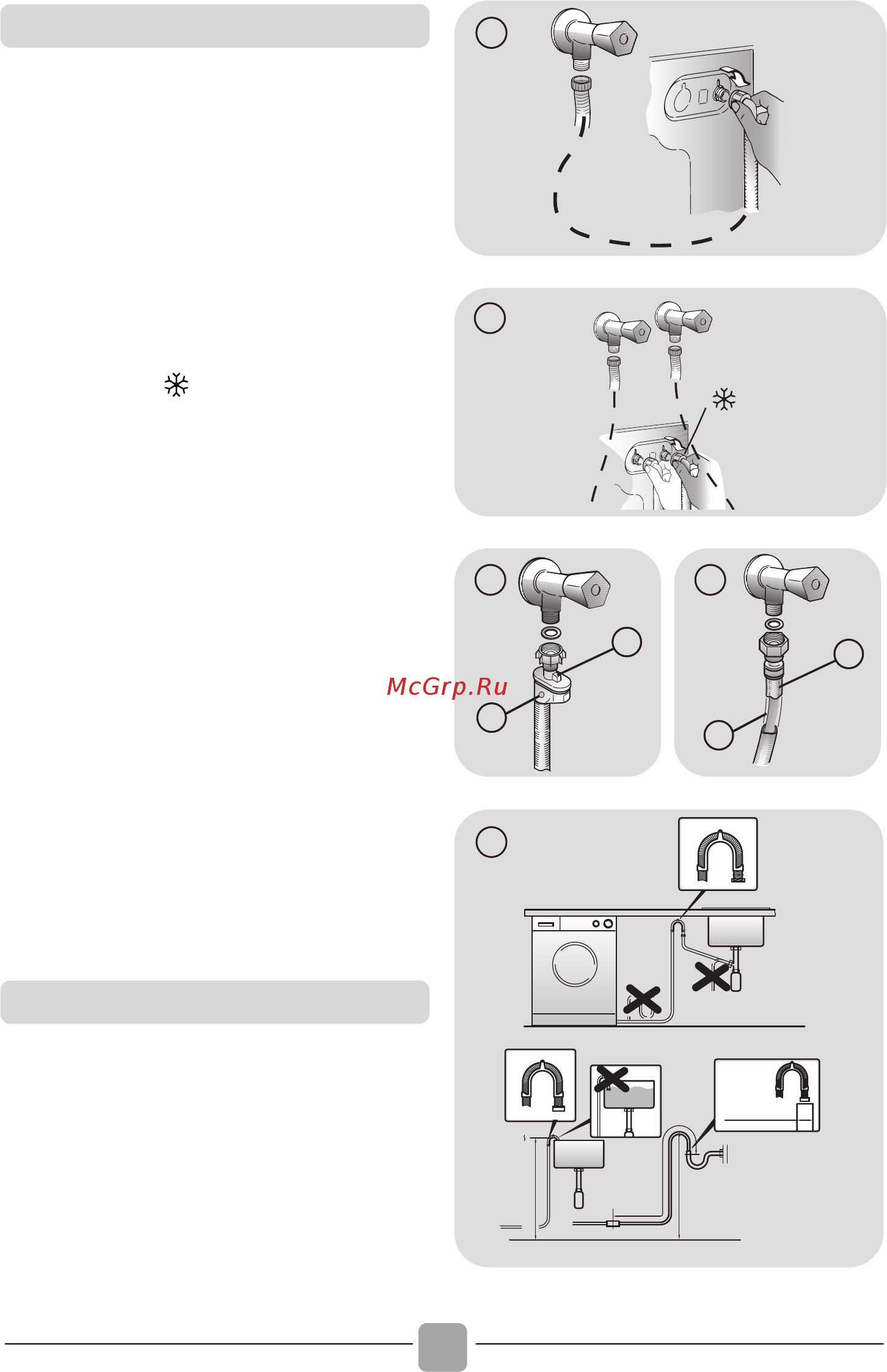 McGrp.Ru