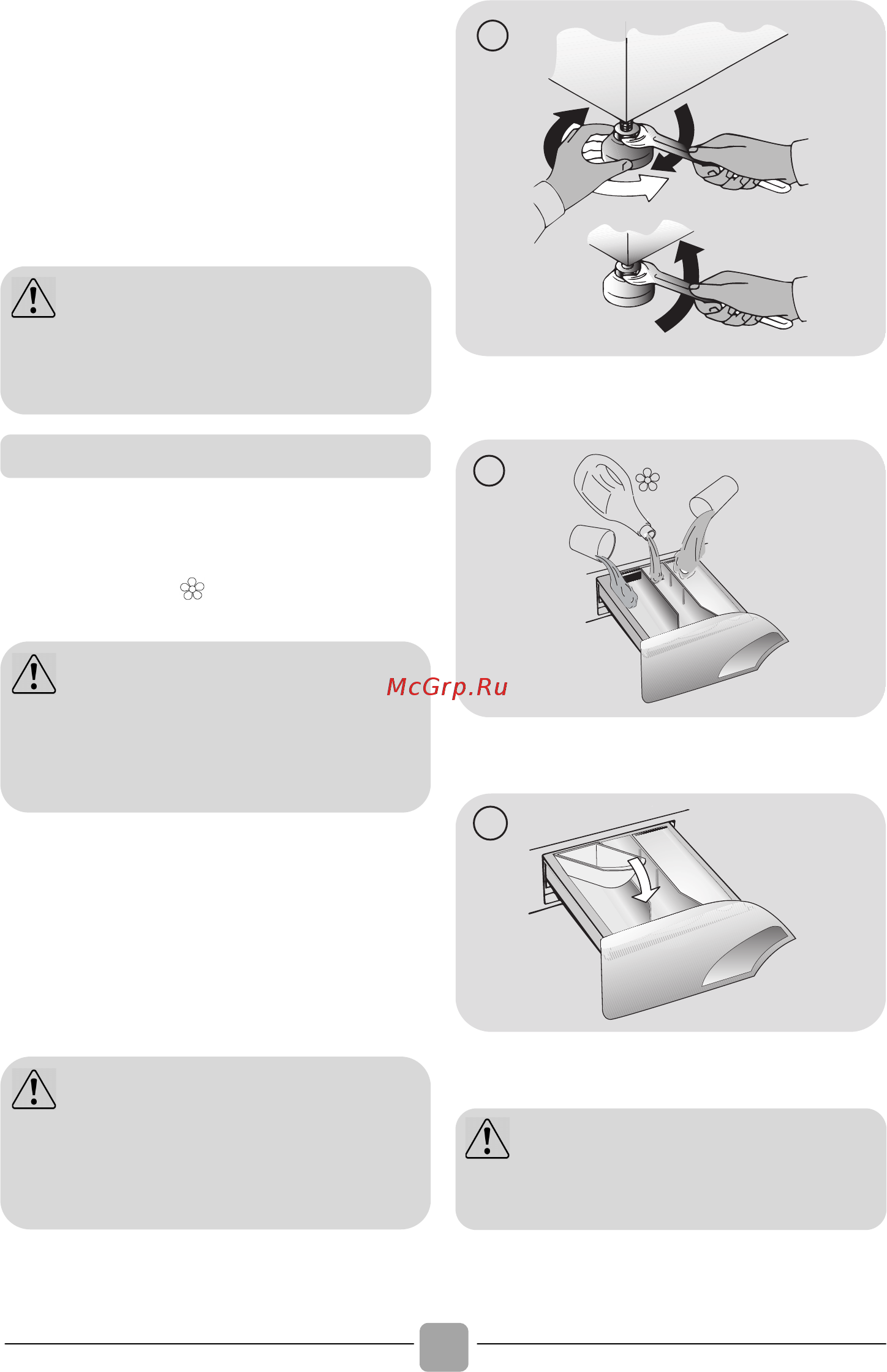 McGrp.Ru