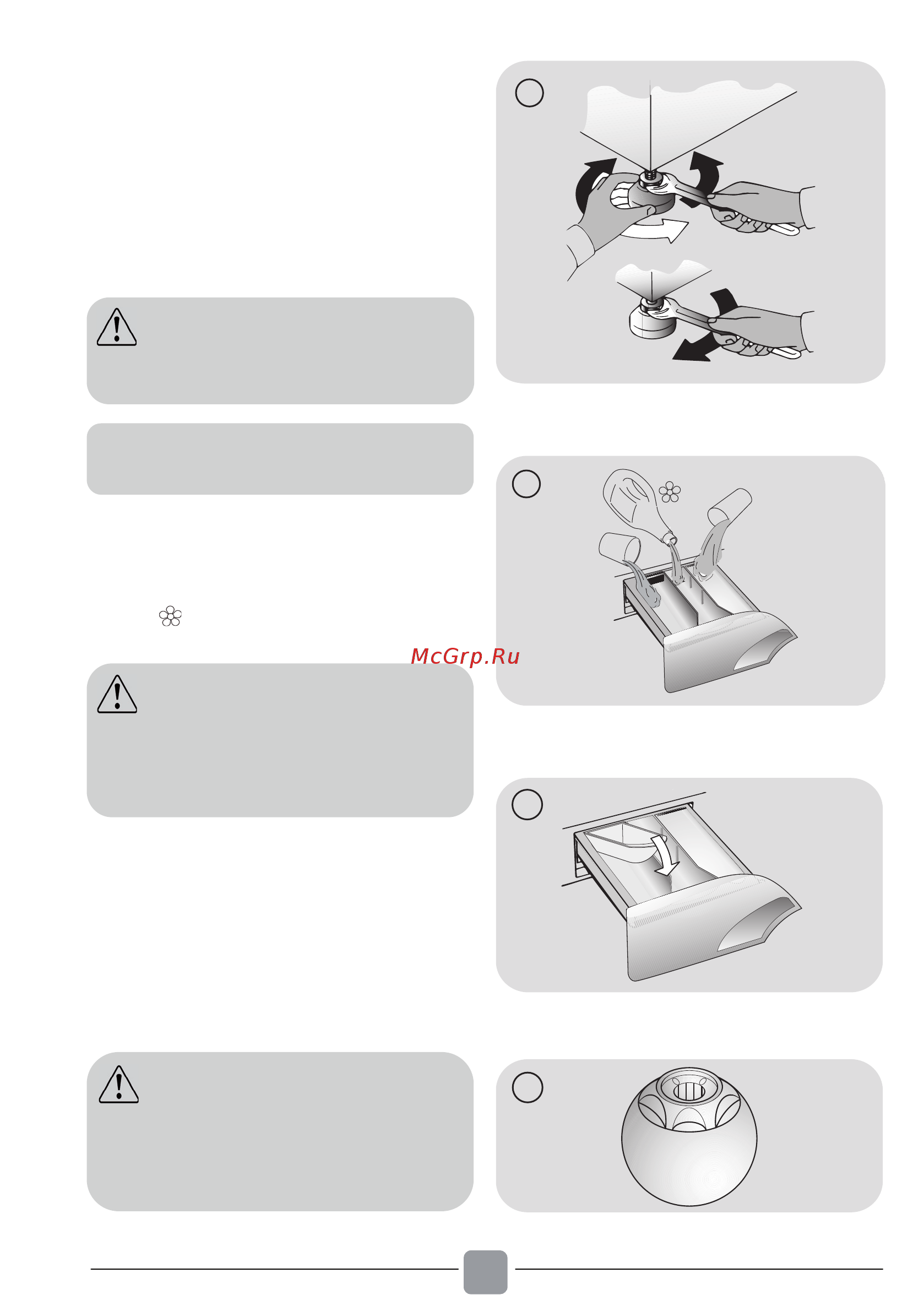 McGrp.Ru