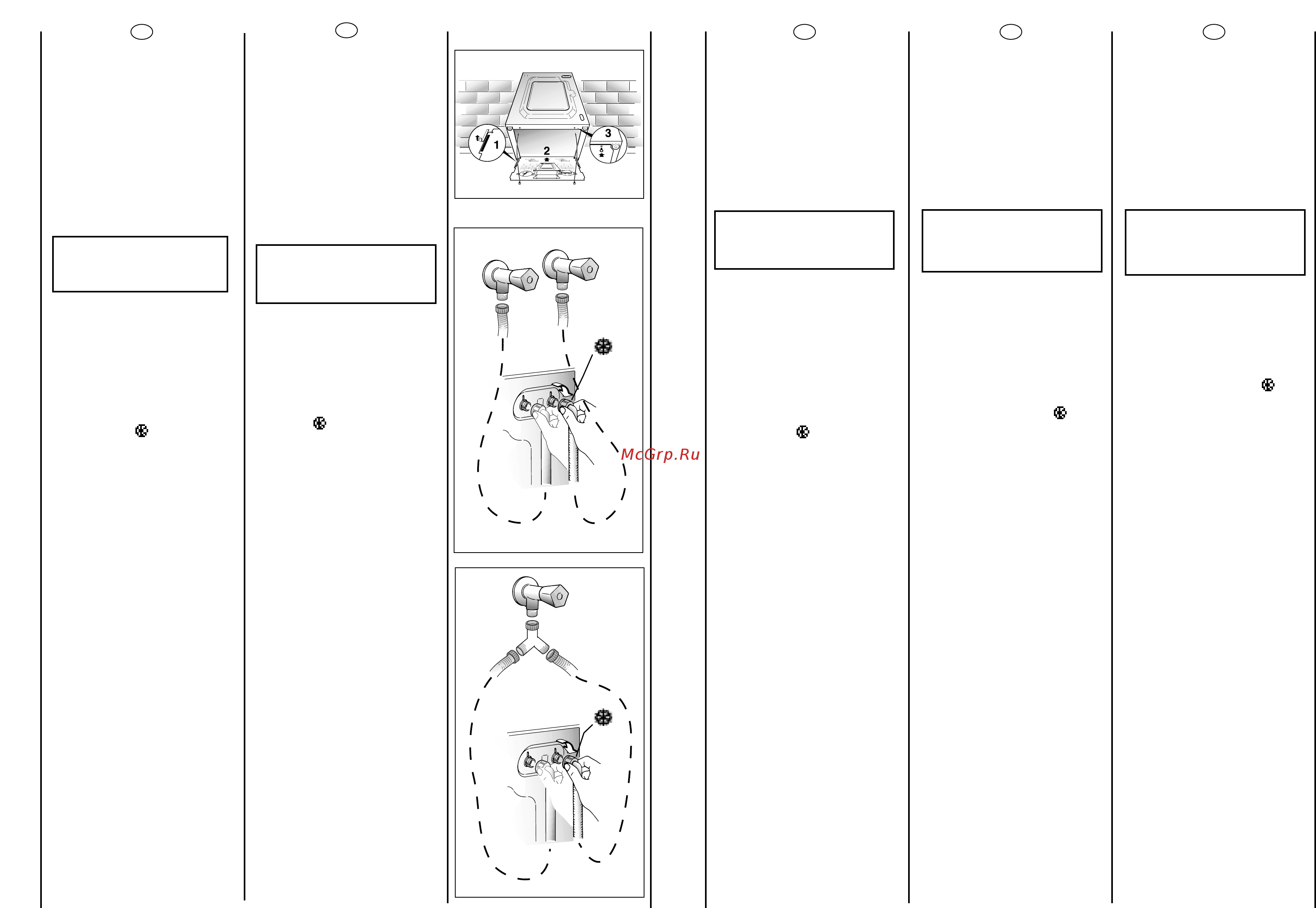 1

2

3

McGrp.Ru