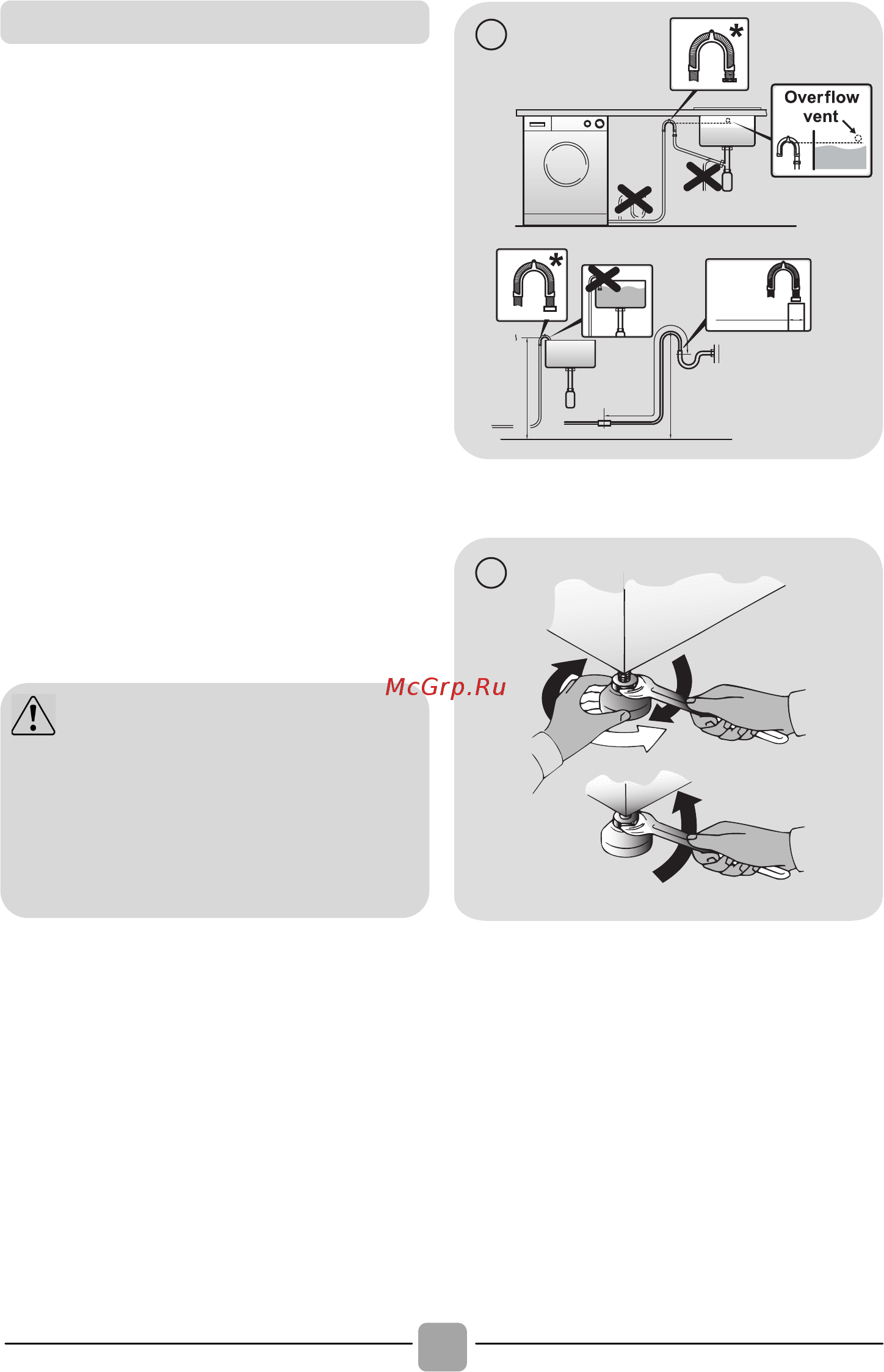 Overflow vent

McGrp.Ru