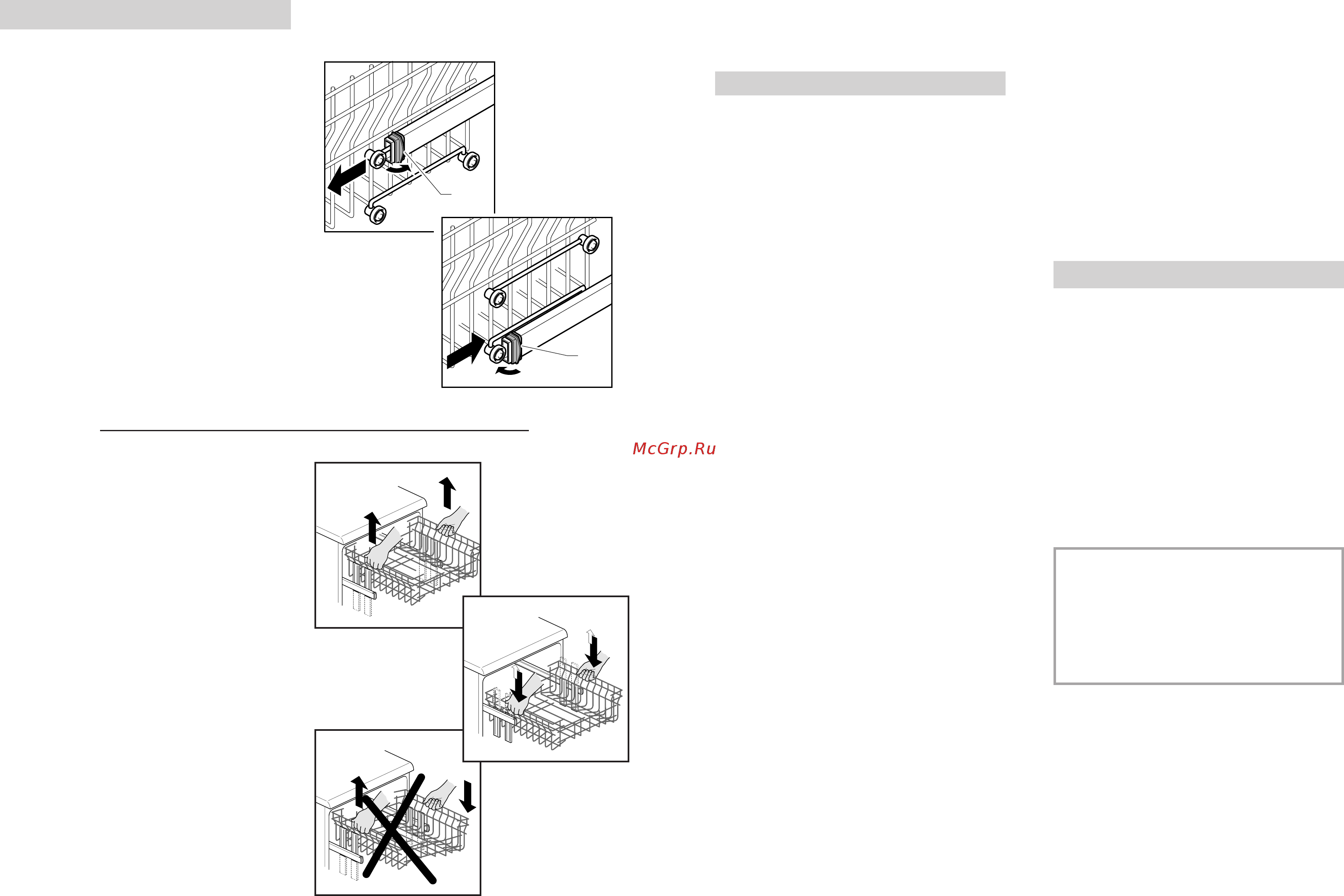 McGrp.Ru