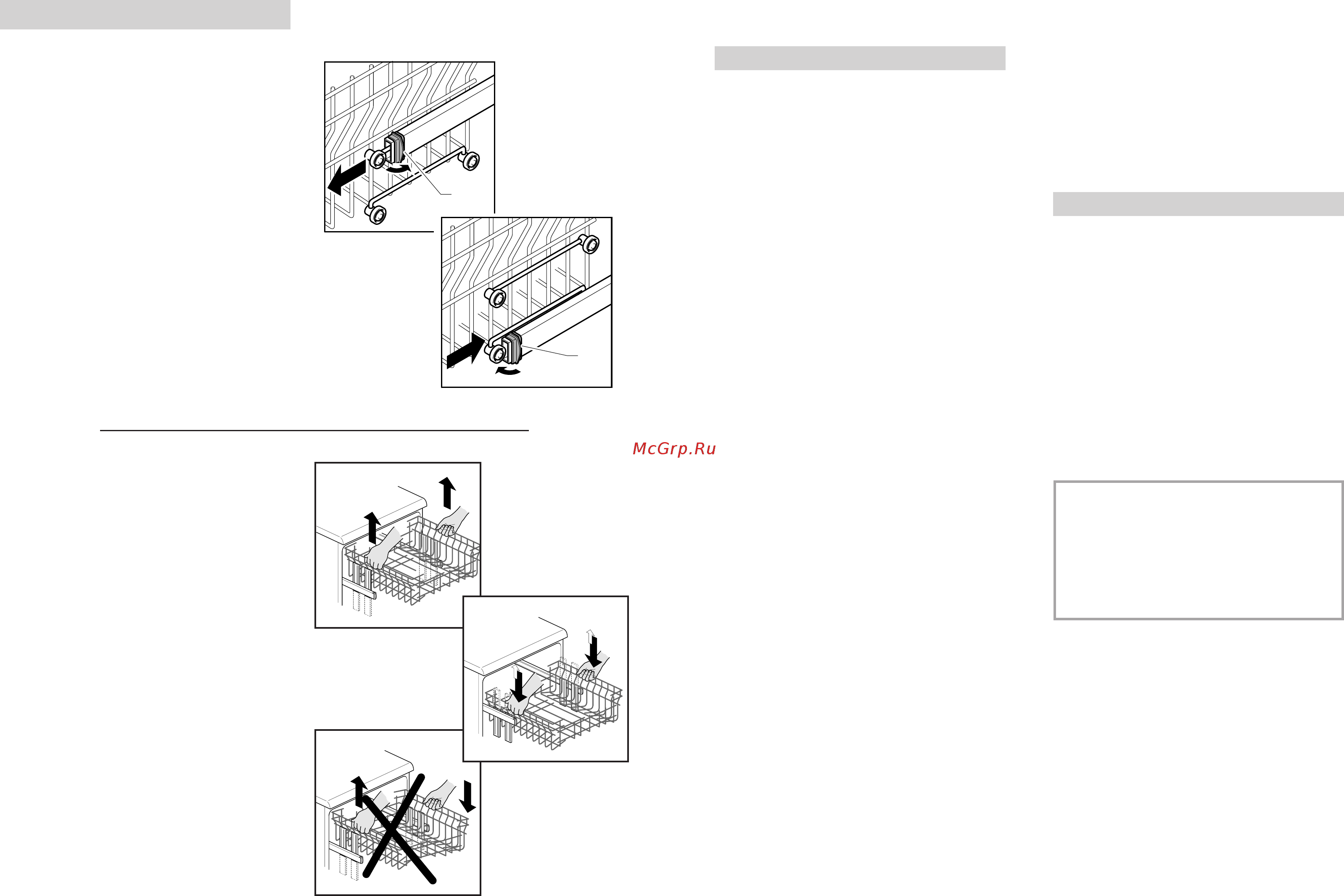 McGrp.Ru