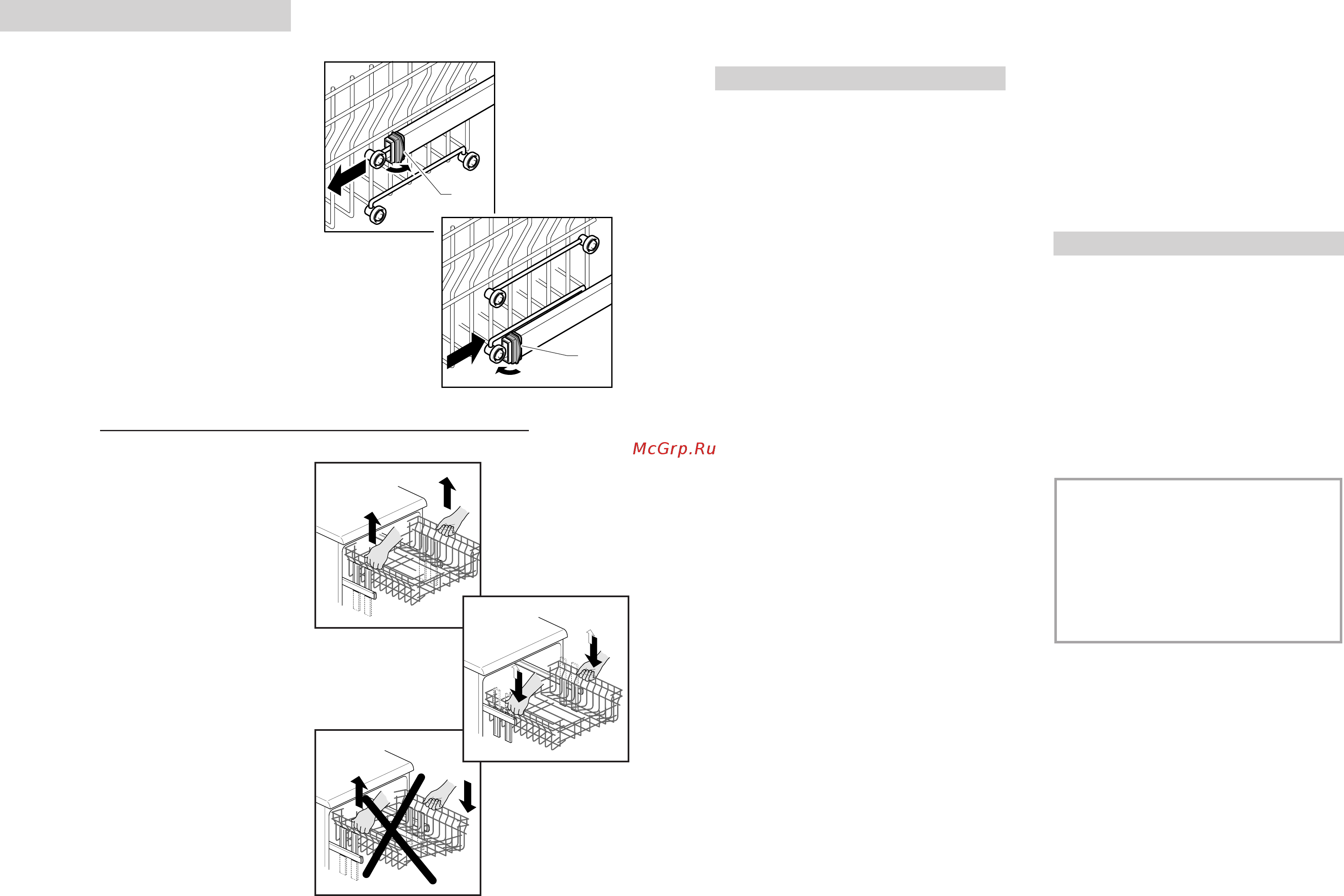 McGrp.Ru