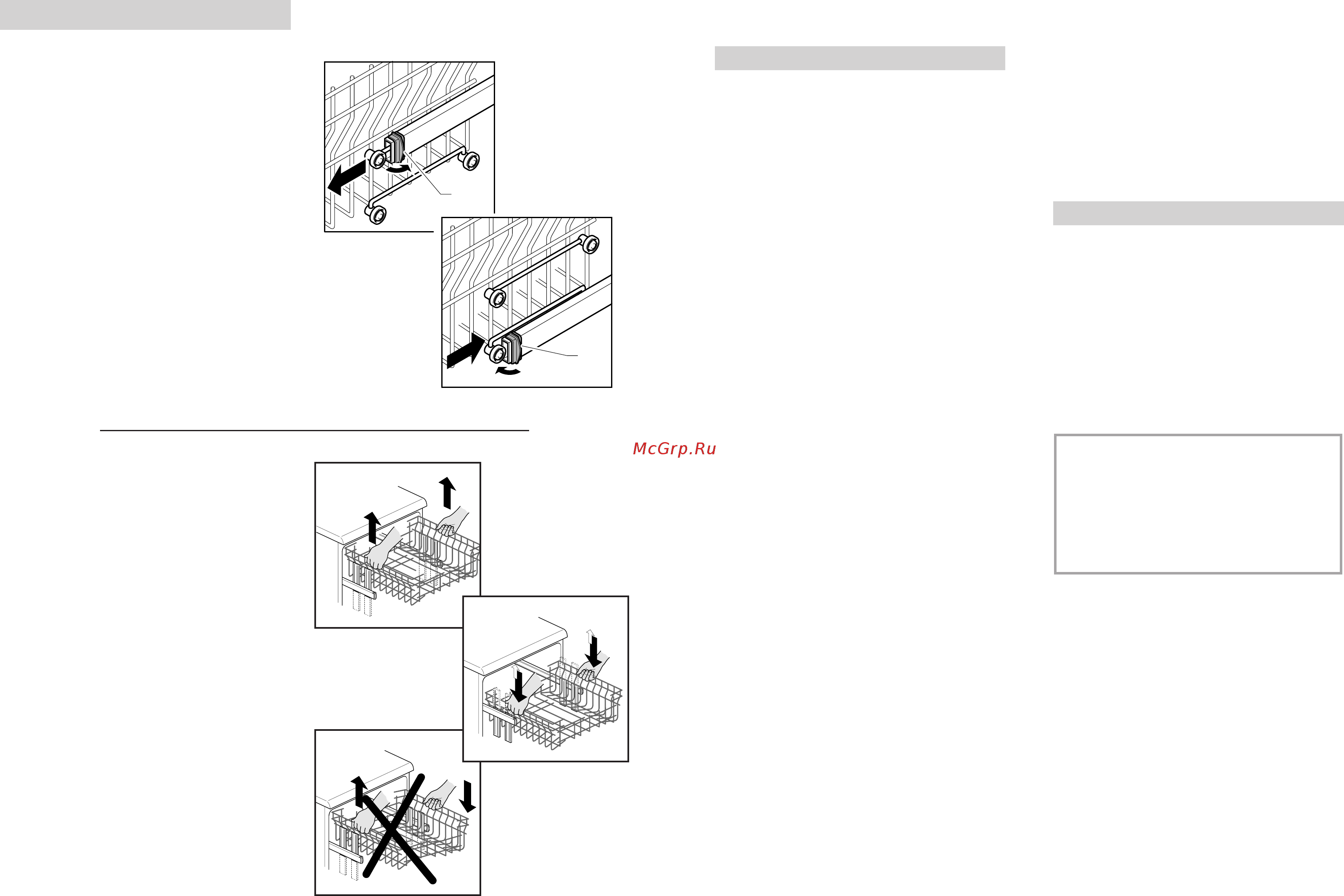 McGrp.Ru