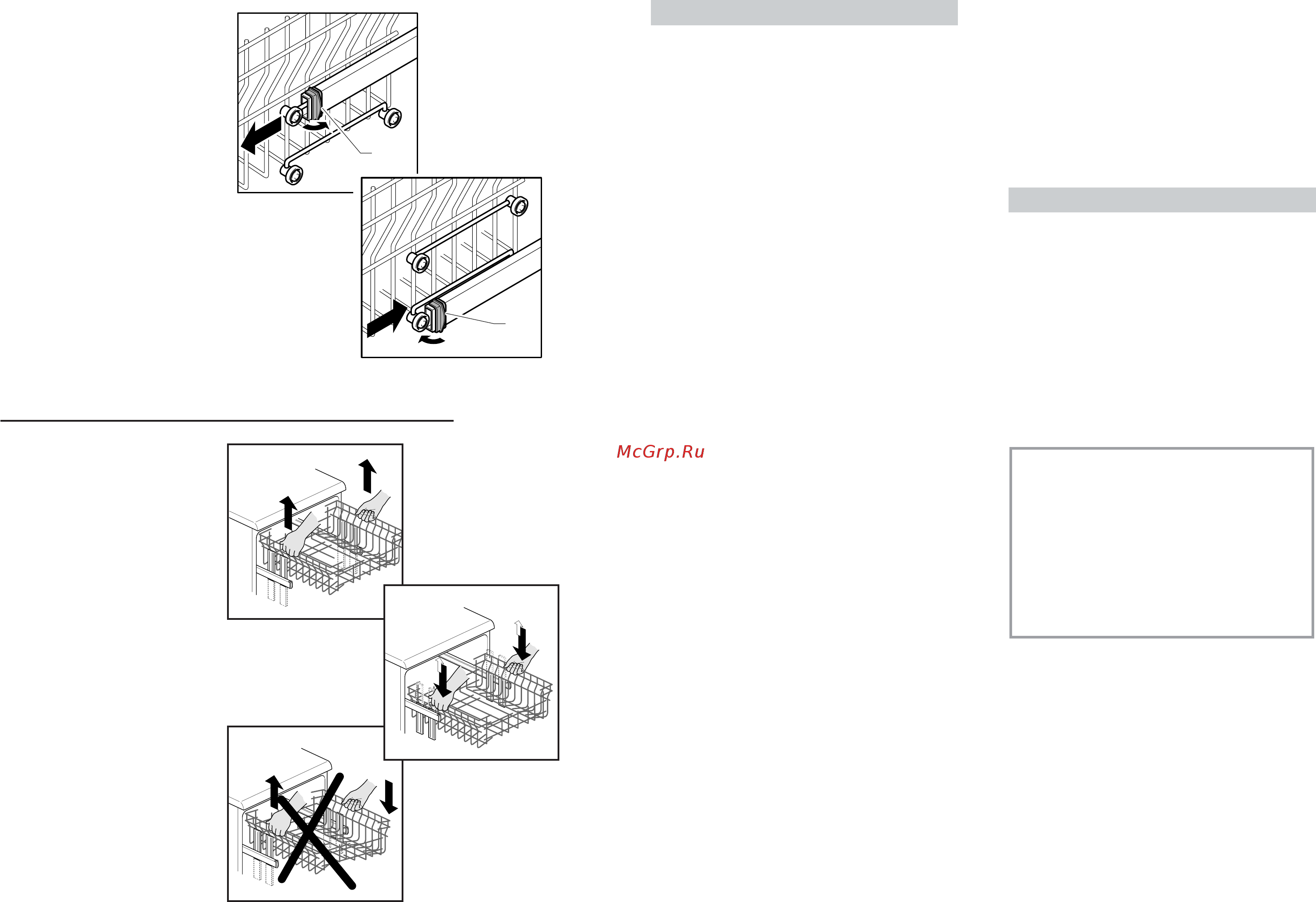 McGrp.Ru