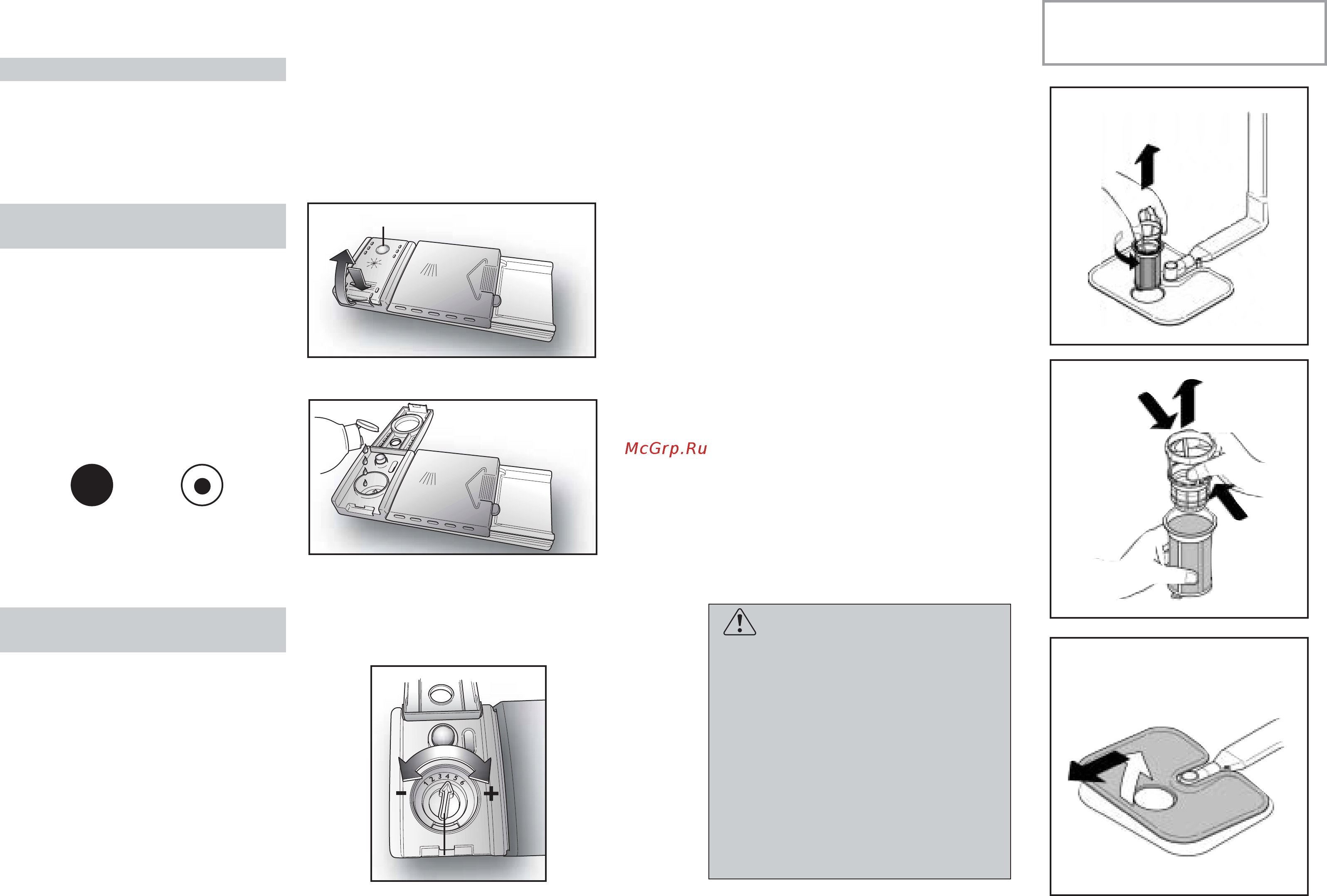 McGrp.Ru

1 2 3 4 5 6

−

+