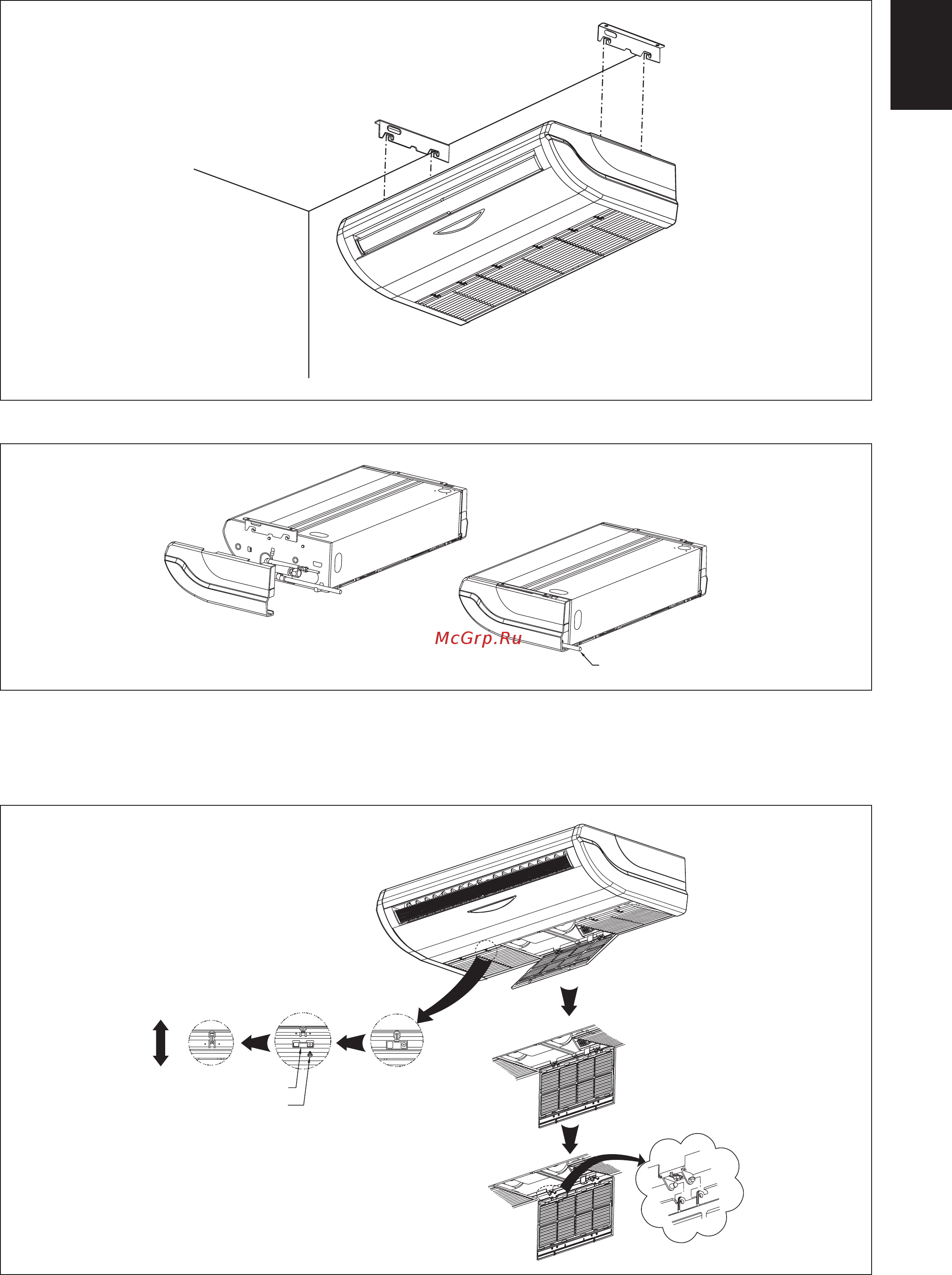 McGrp.Ru