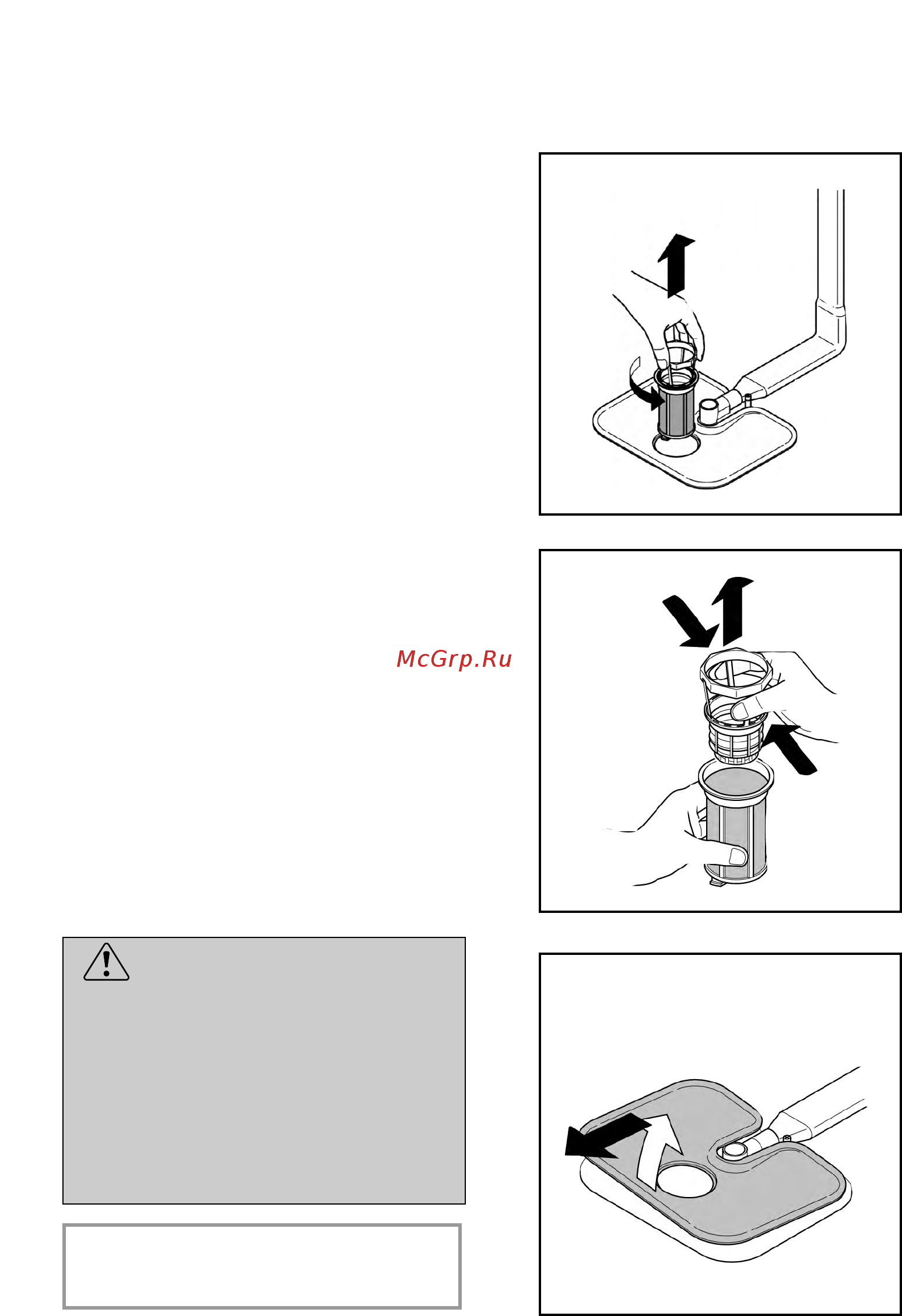 McGrp.Ru