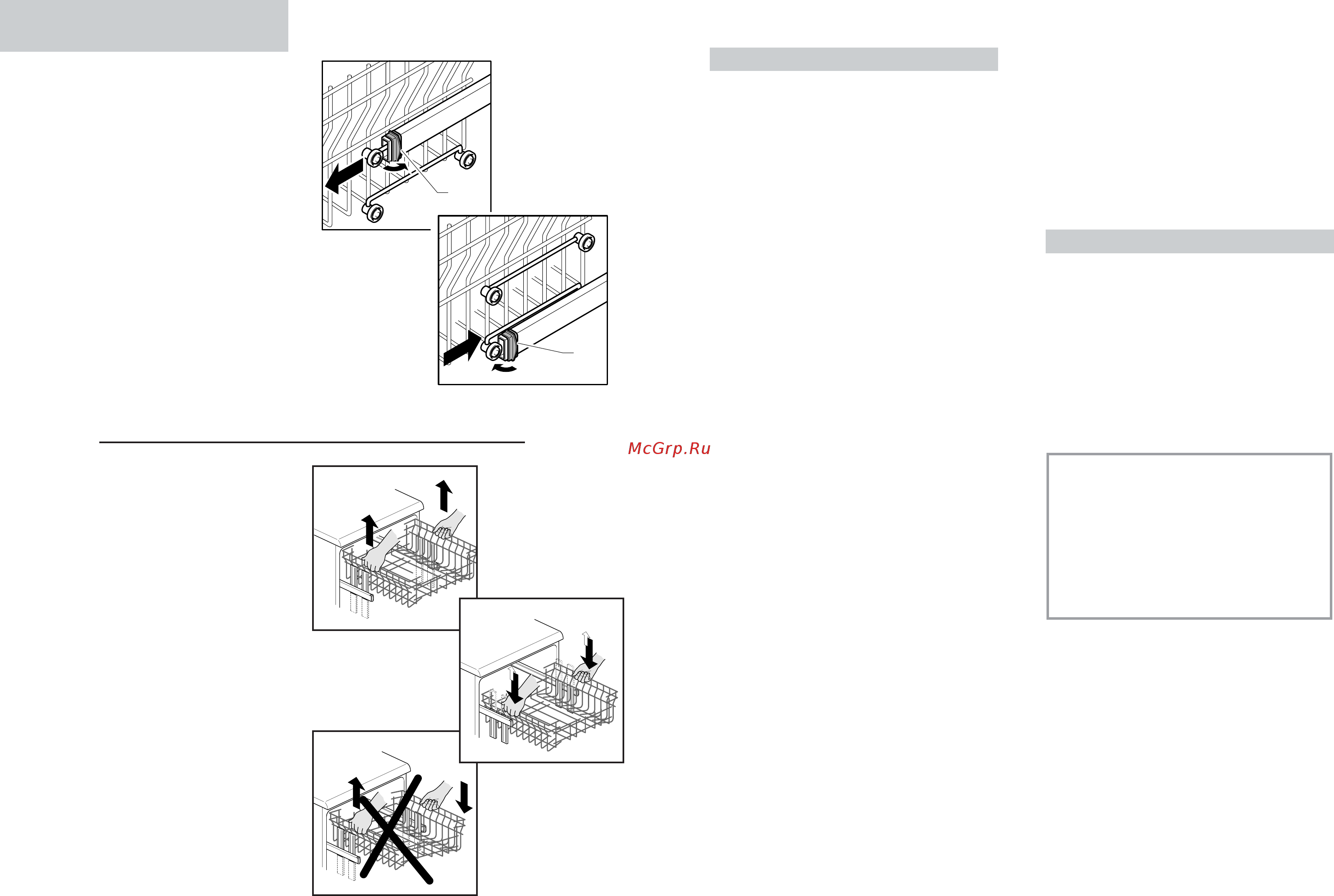 McGrp.Ru