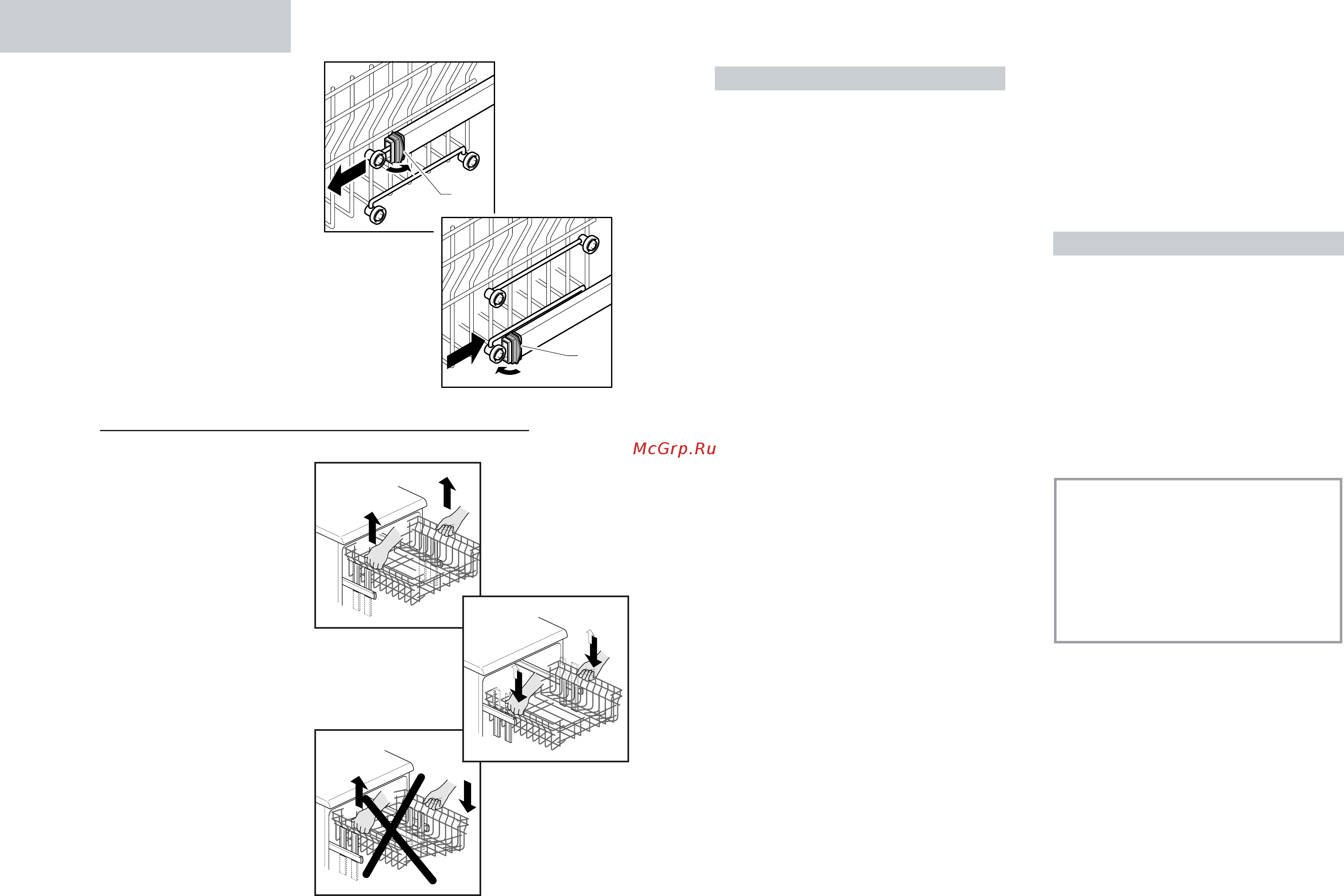 McGrp.Ru