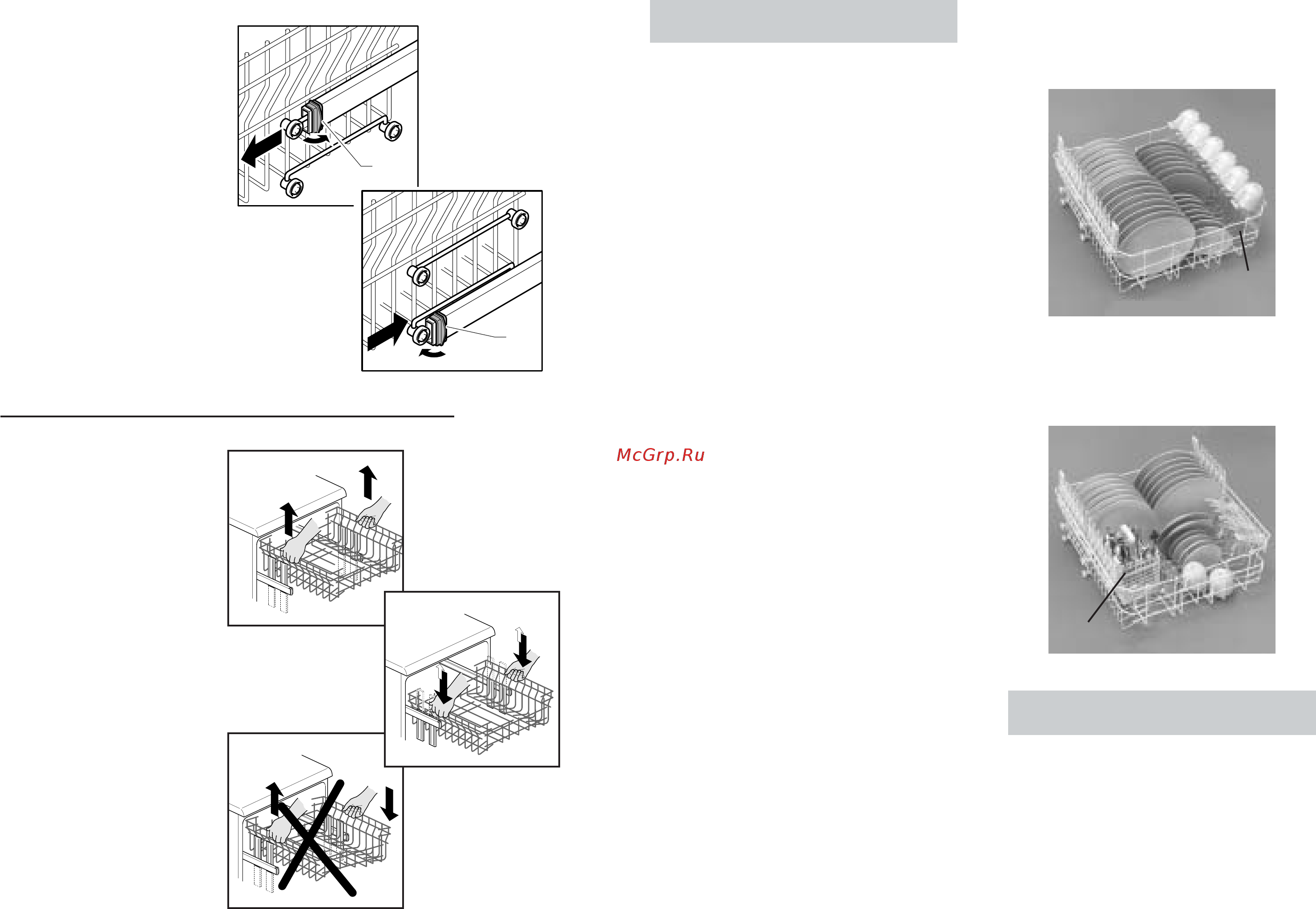 McGrp.Ru