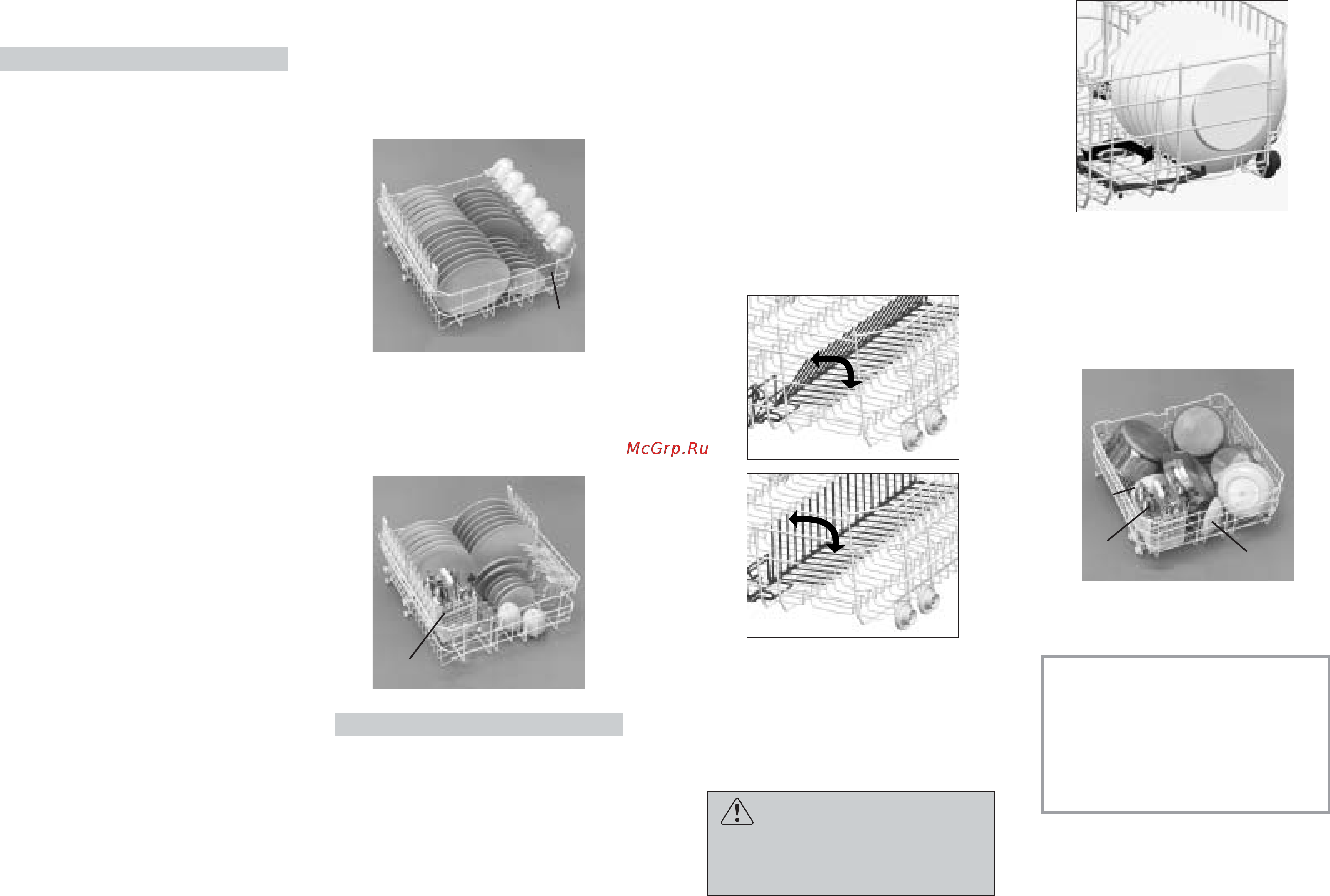 McGrp.Ru