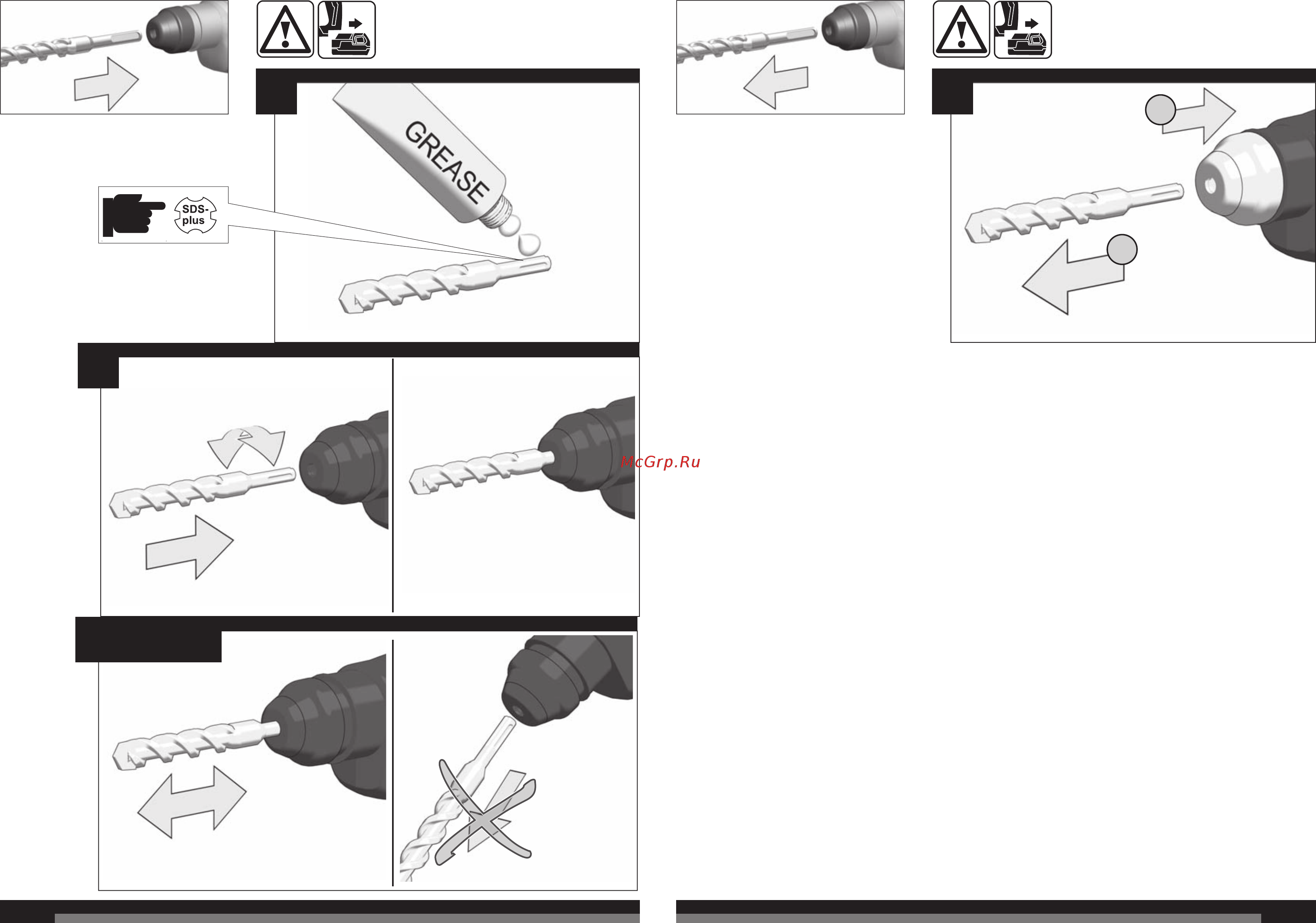 SDS-plus

GREASE

McGrp.Ru