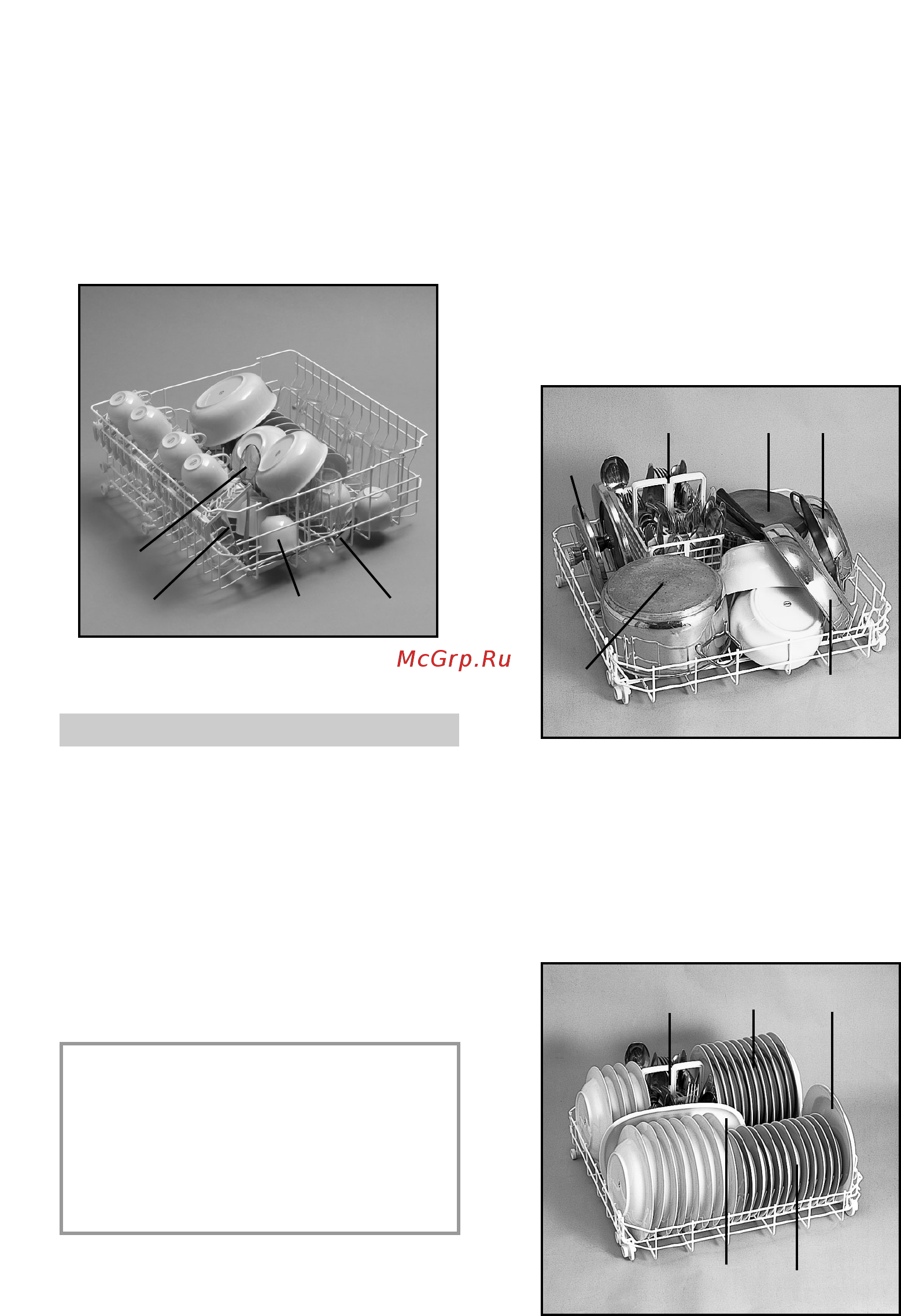 McGrp.Ru