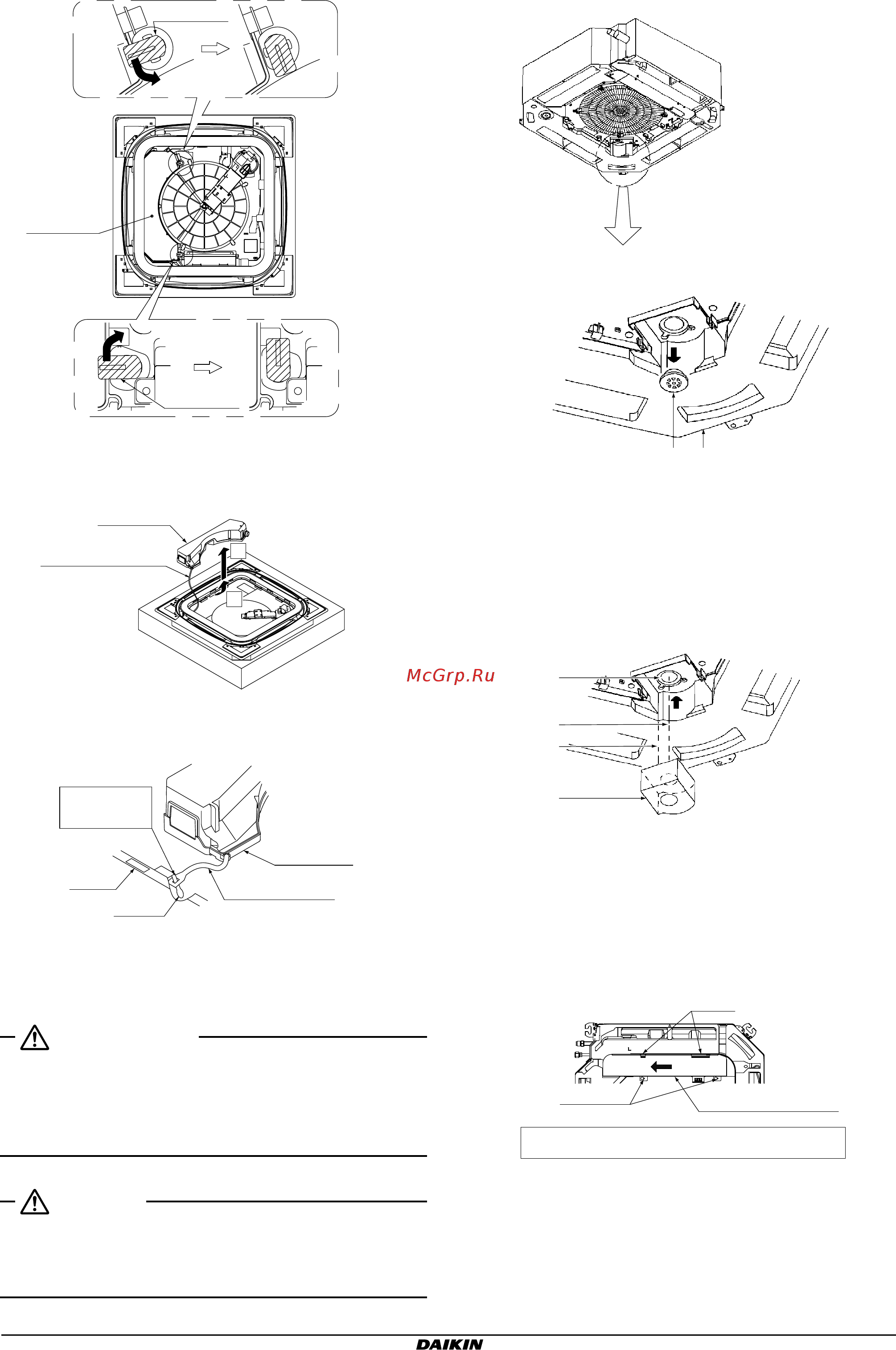 McGrp.Ru

DAIKIN