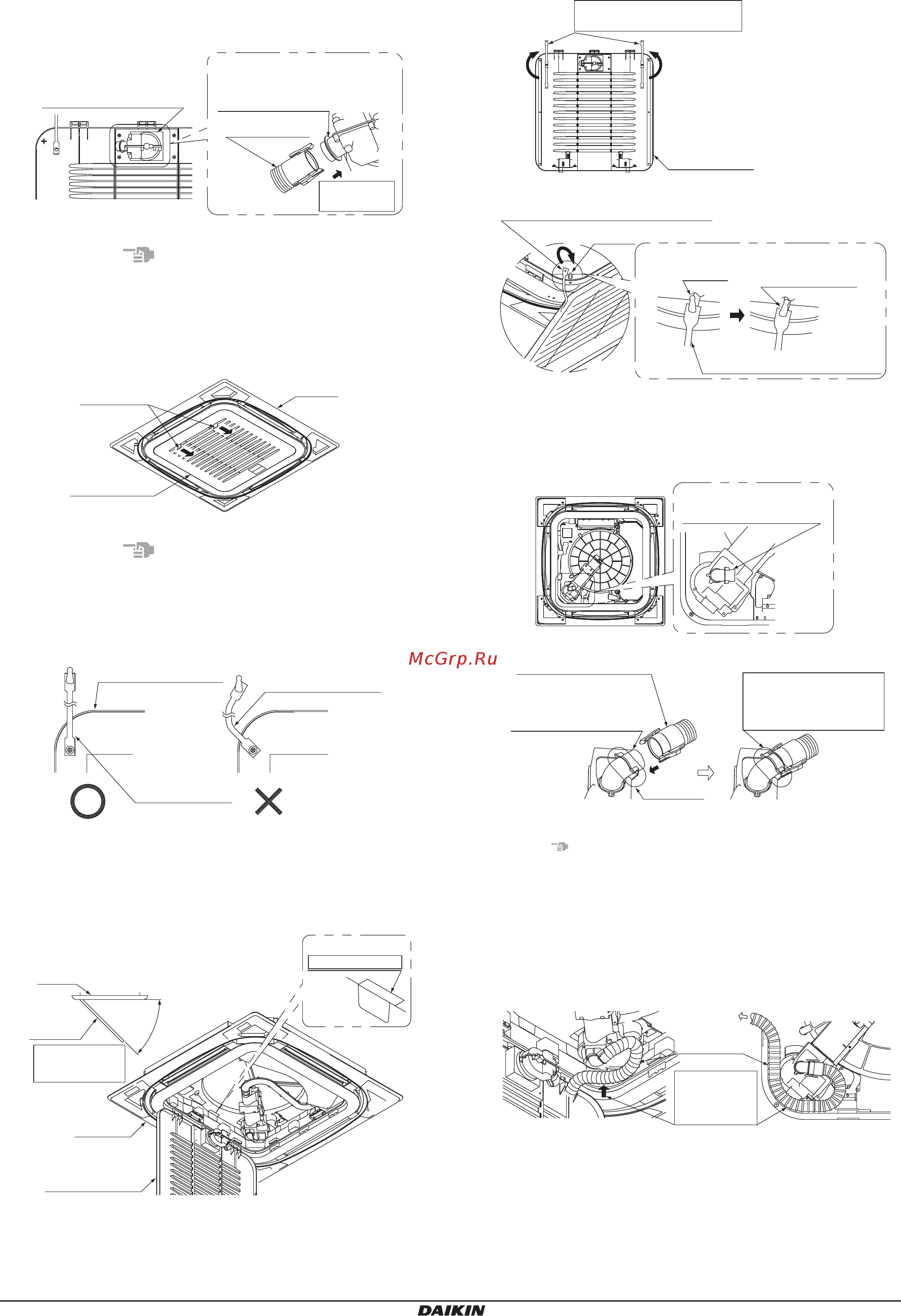 McGrp.Ru

DAIKIN