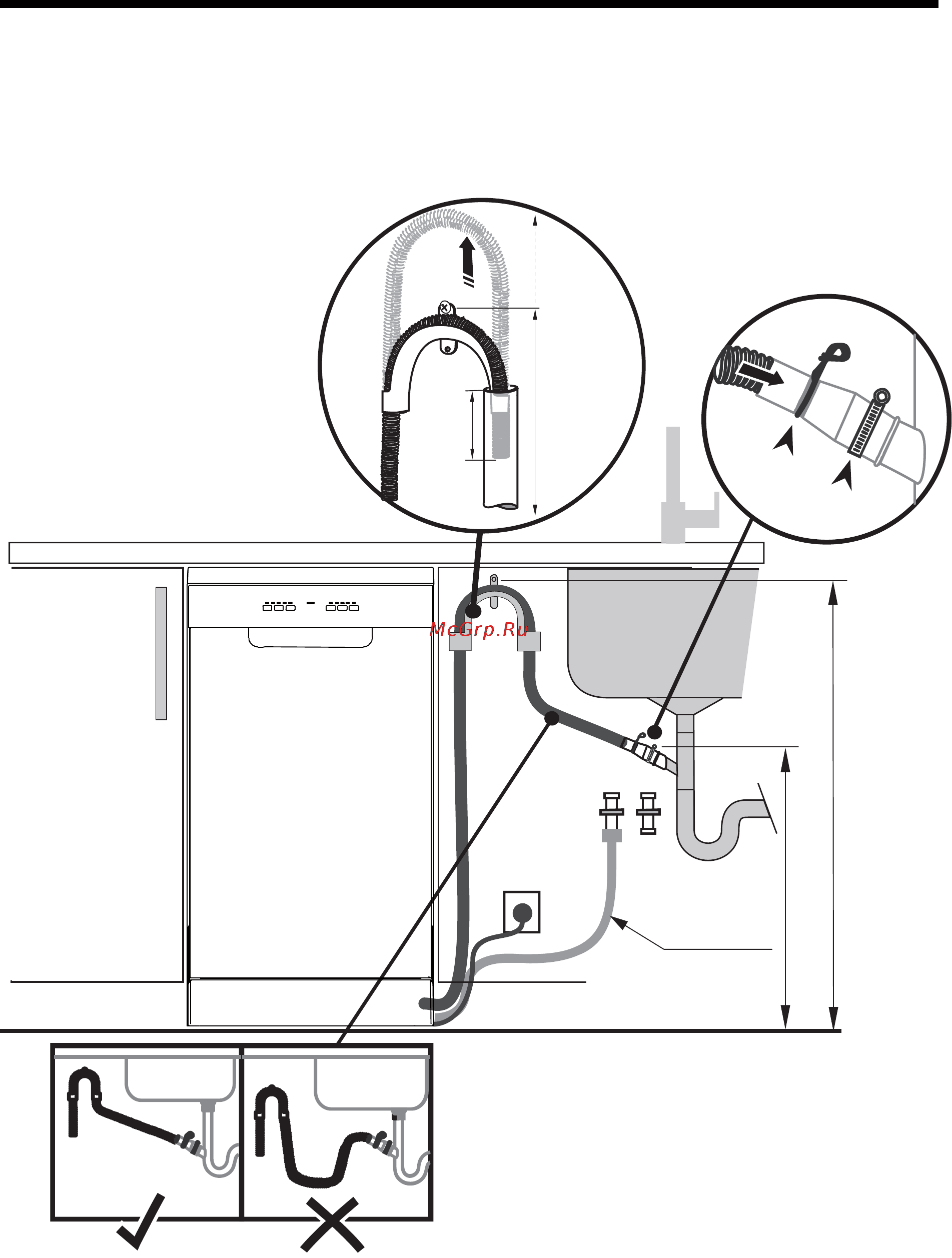 McGrp.Ru