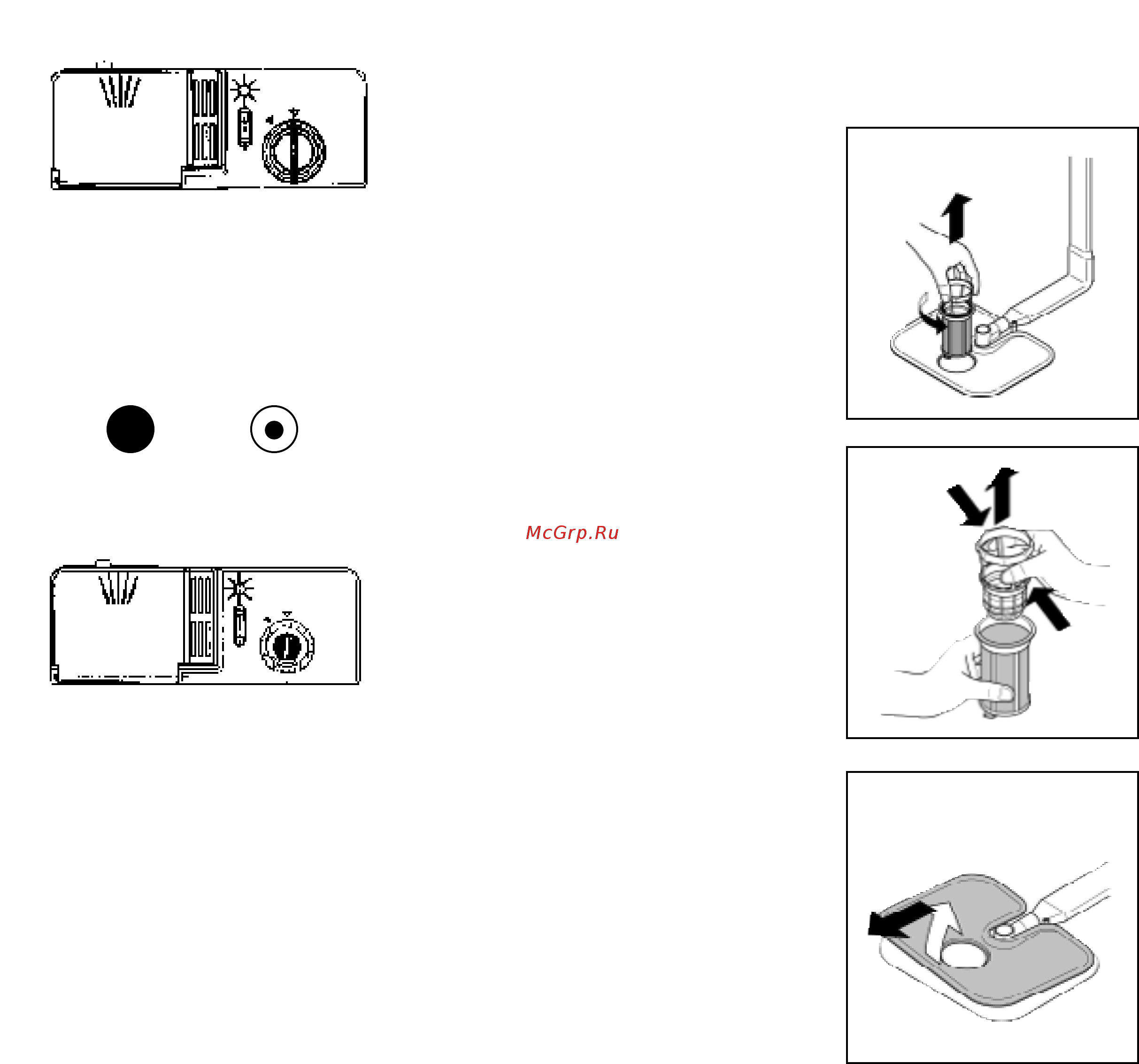 McGrp.Ru