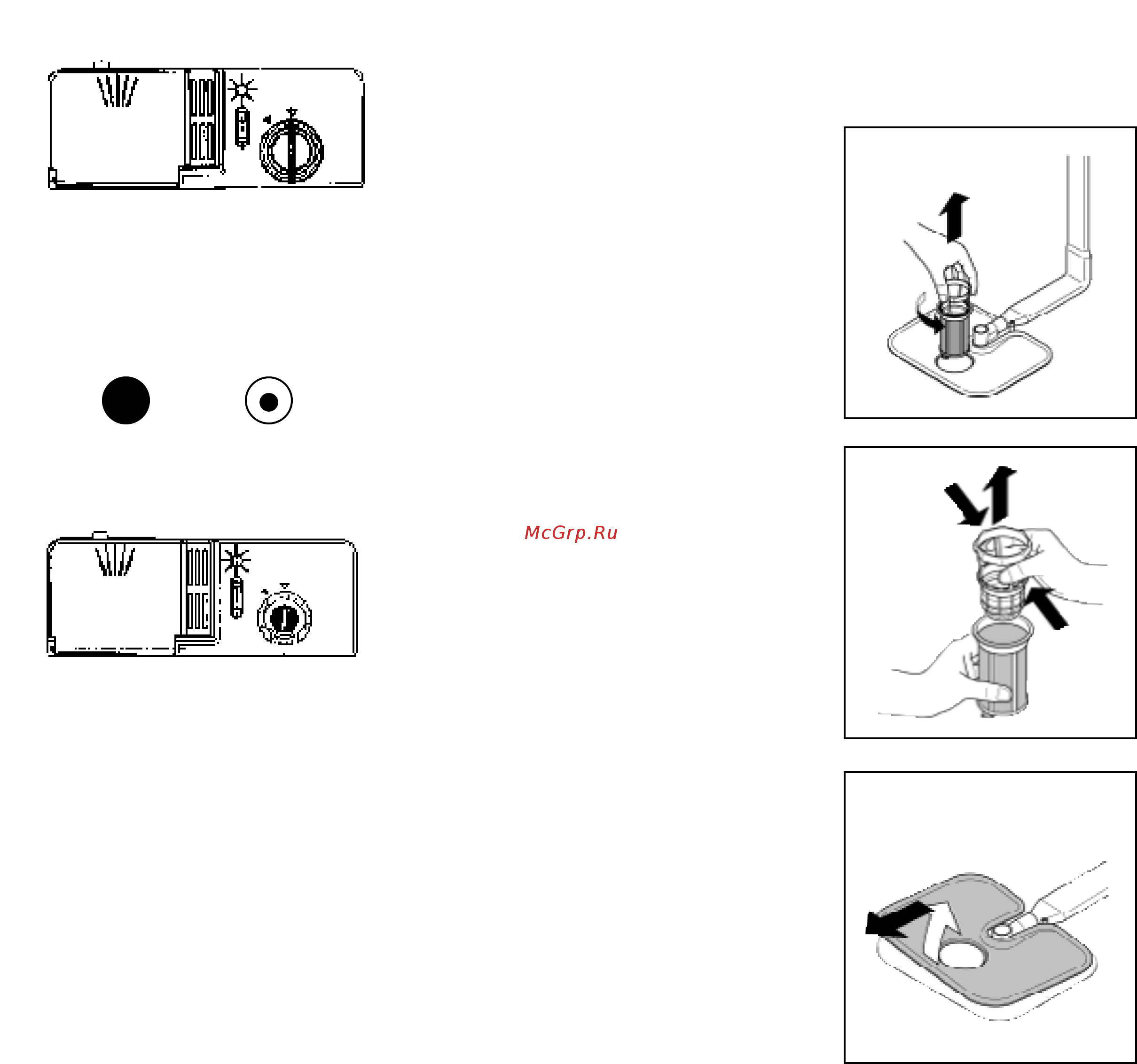 McGrp.Ru