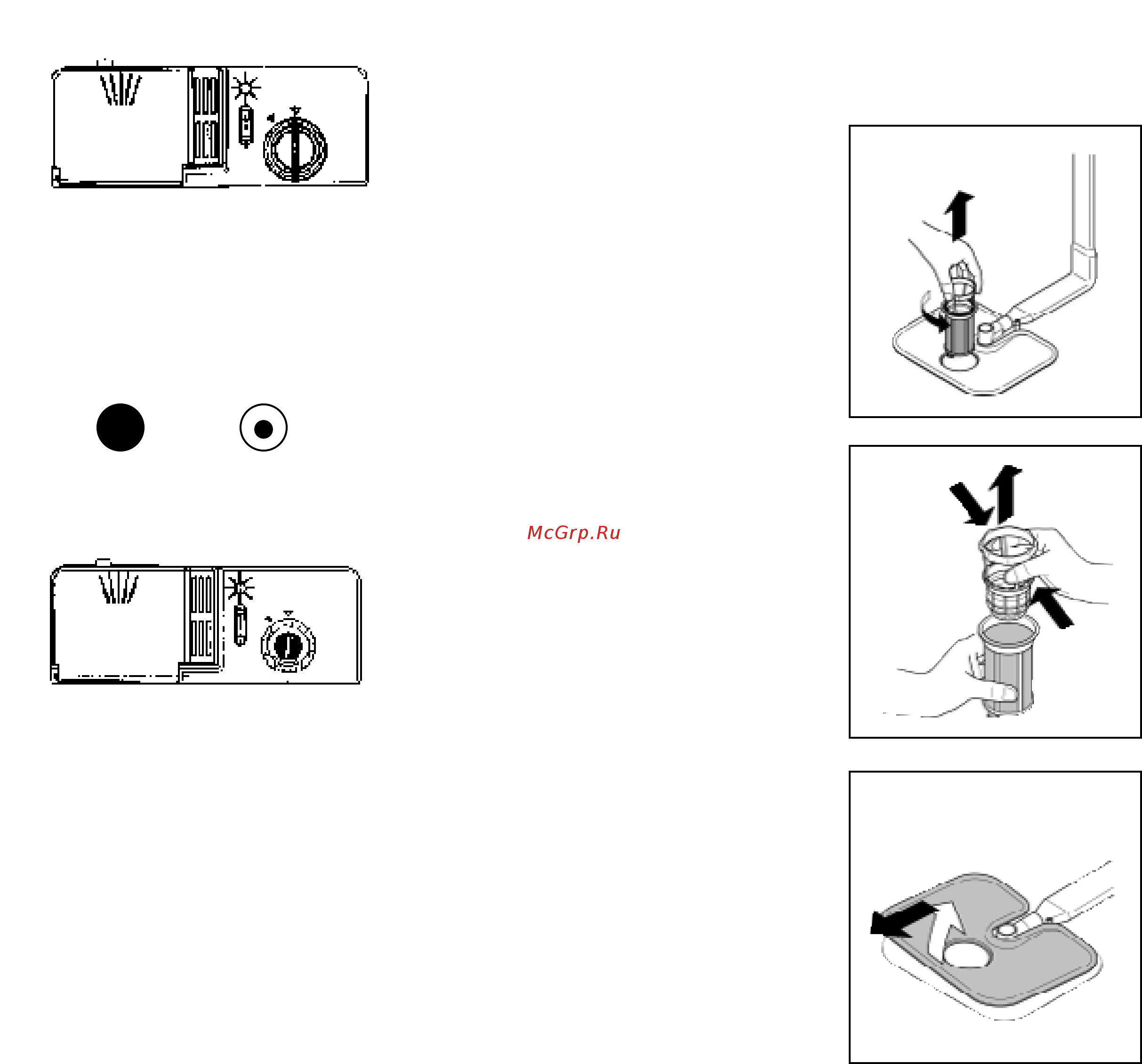 McGrp.Ru